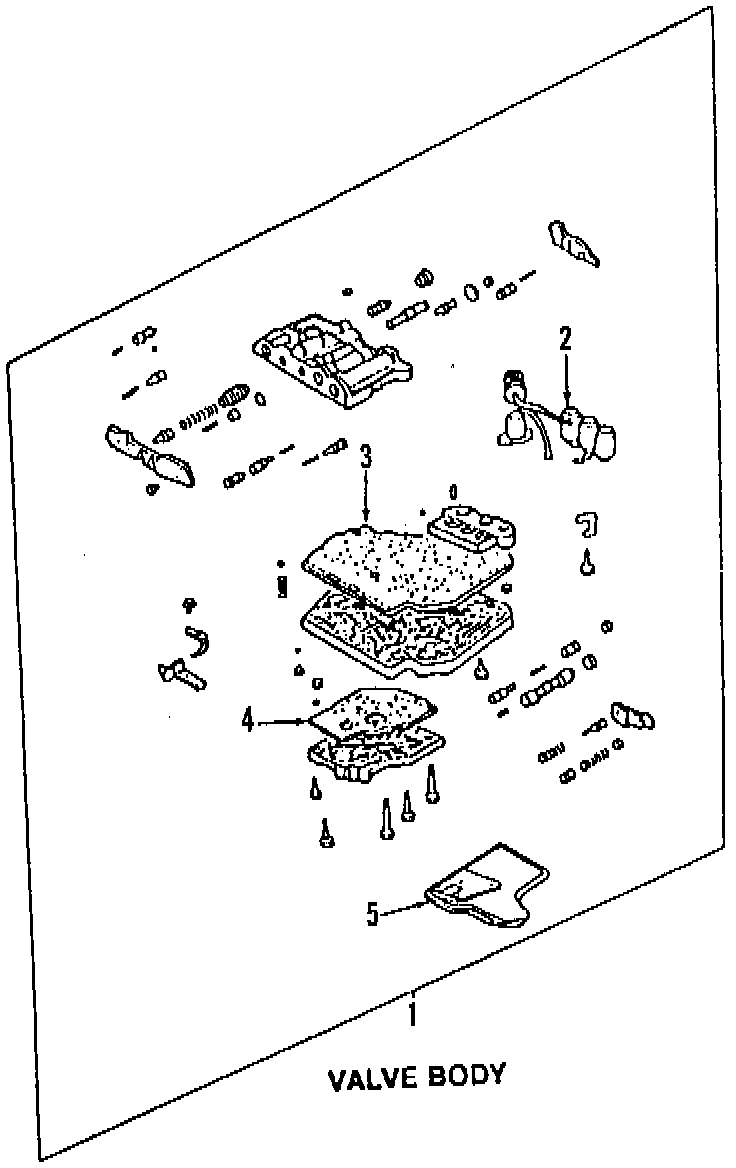 2
3
4
5
1
VALVE BODY