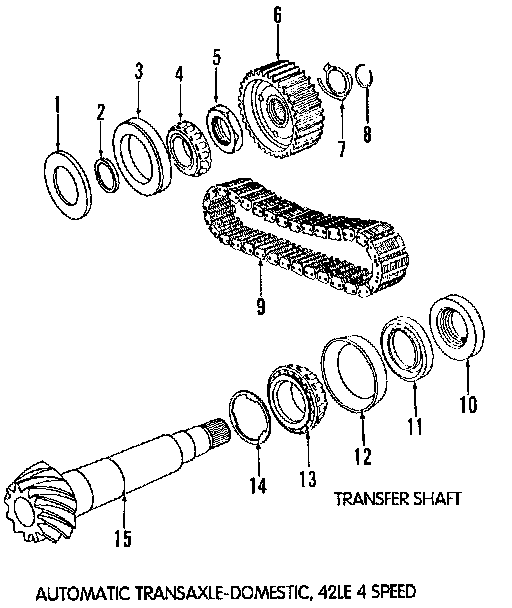 6
3
4
5
1
2
7
8
9
10
11
12
13
14
15
TRANSFER SHAFT

AUTOMATIC TRANSAXLE-DOMESTIC, 42LE 4 SPEED