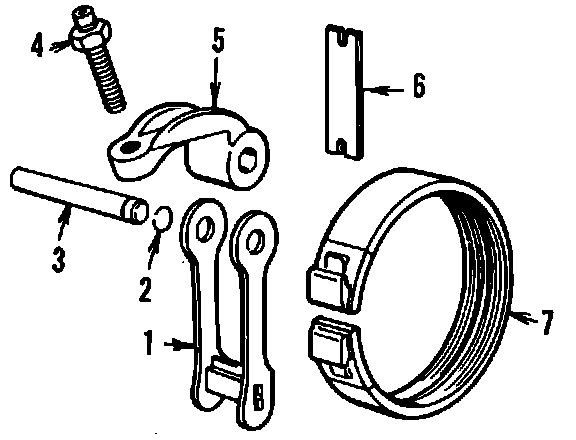 4
5
6
3
2
1
7