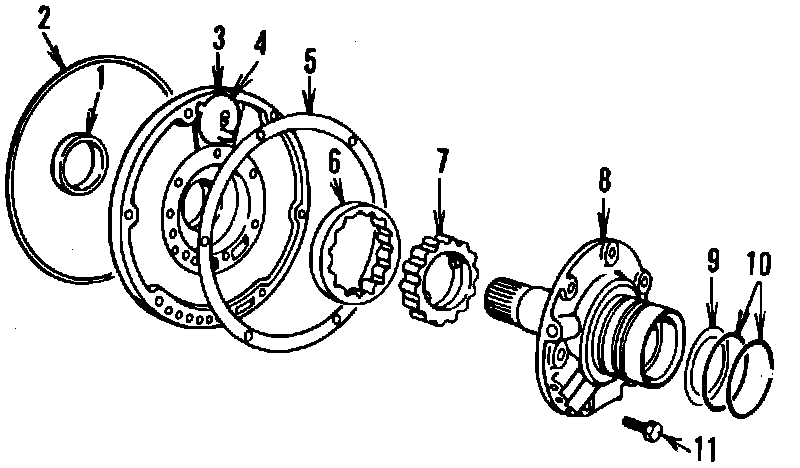 2
1
3
4
5
6
7
8
9
10
11