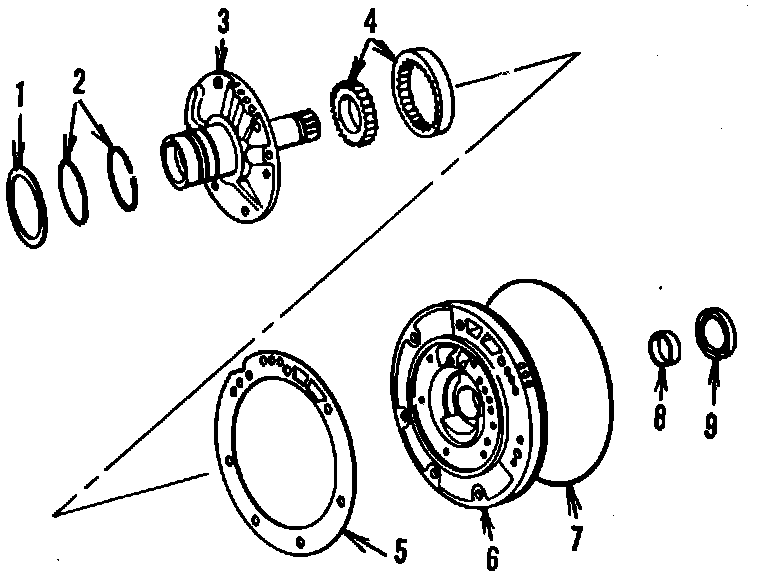 1
2
3
4
5
6
7
8
9