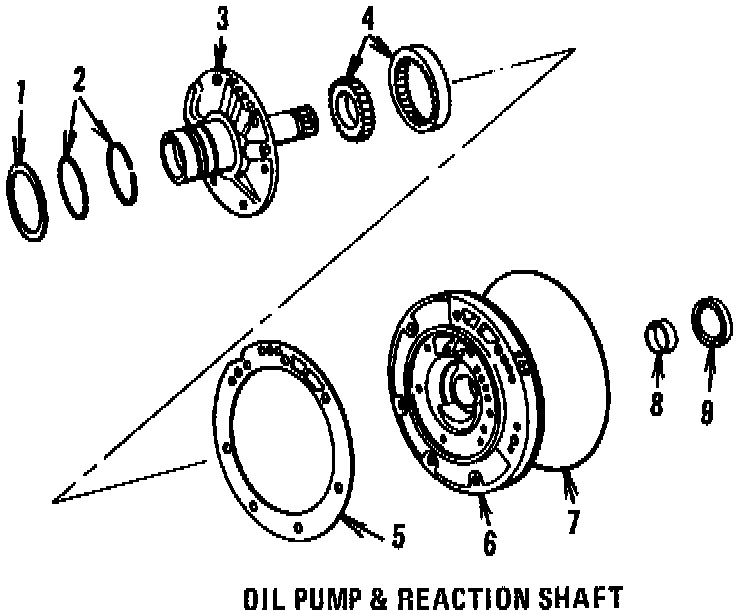 1
2
3
4
5
6
7
8
9

OIL PUMP & REACTION SHAFT