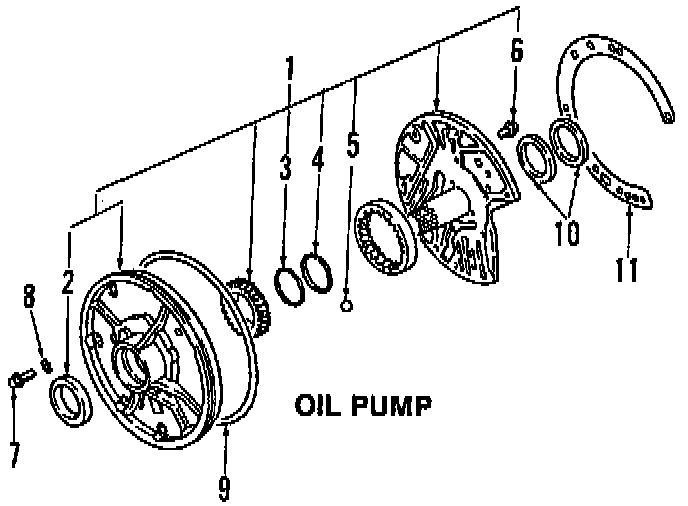 1
6
3
4
5
10
11
2
8
7
9
OIL PUMP