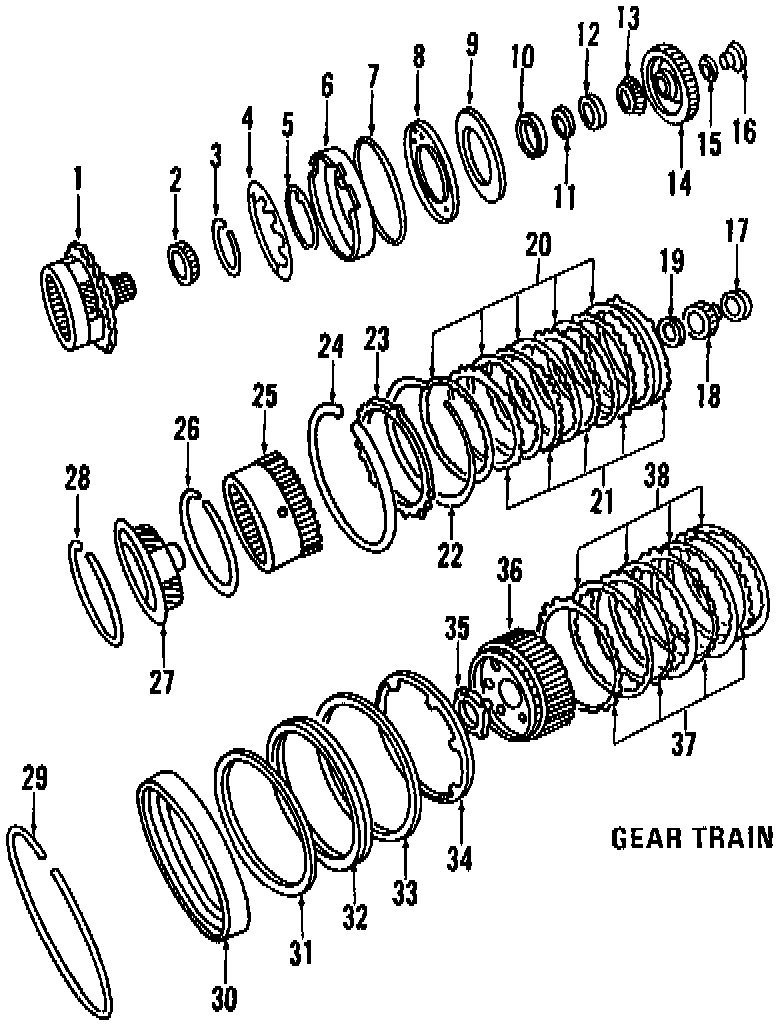 1
2
3
4
5
6
7
8
9
10
11
12
13
14
15
16
17
18
19
20
21
22
23
24
25
26
27
28
29
30
31
32
33
34
35
36
37
38

GEAR TRAIN