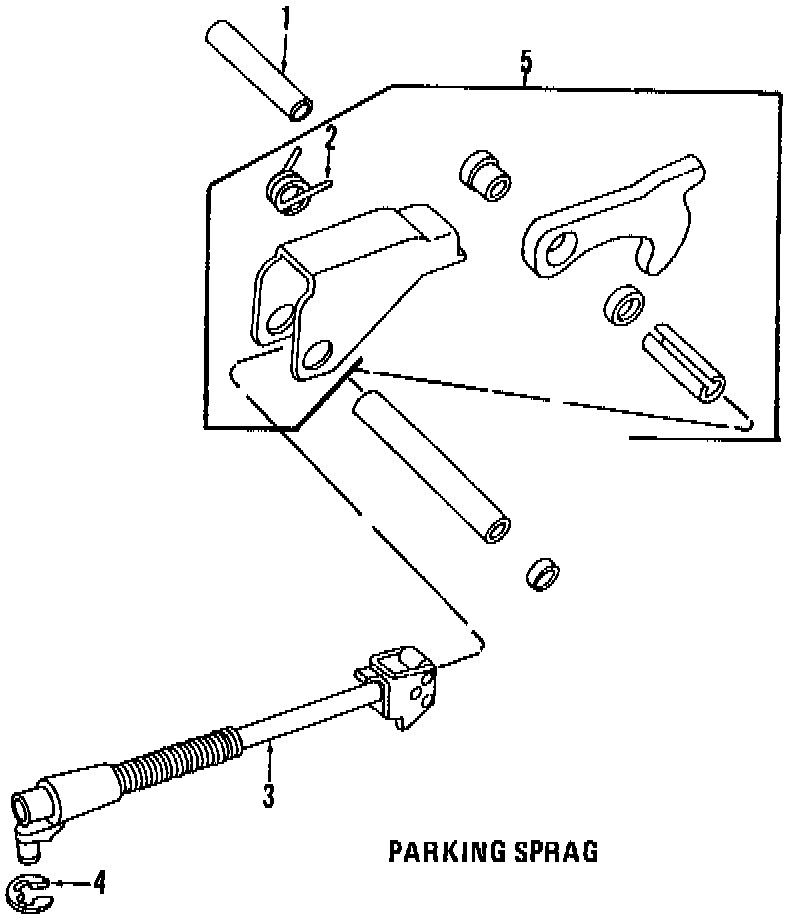 1
5
2
3
PARKING SPRAG
4