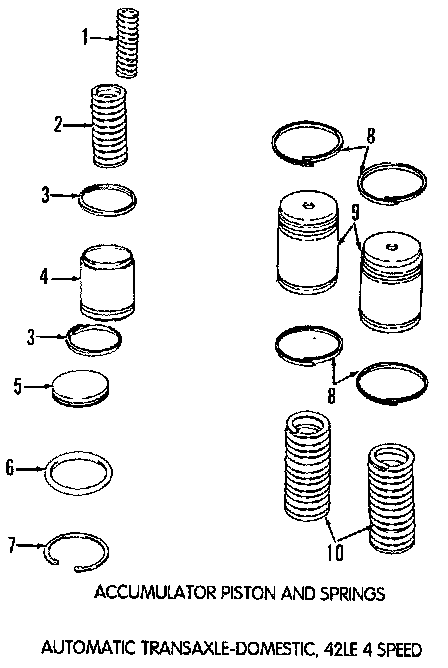 1
2
3
4
3
5
6
7
8
9
8
10

ACCUMULATOR PISTON AND SPRINGS

AUTOMATIC TRANSAXLE-DOMESTIC, 42LE 4 SPEED