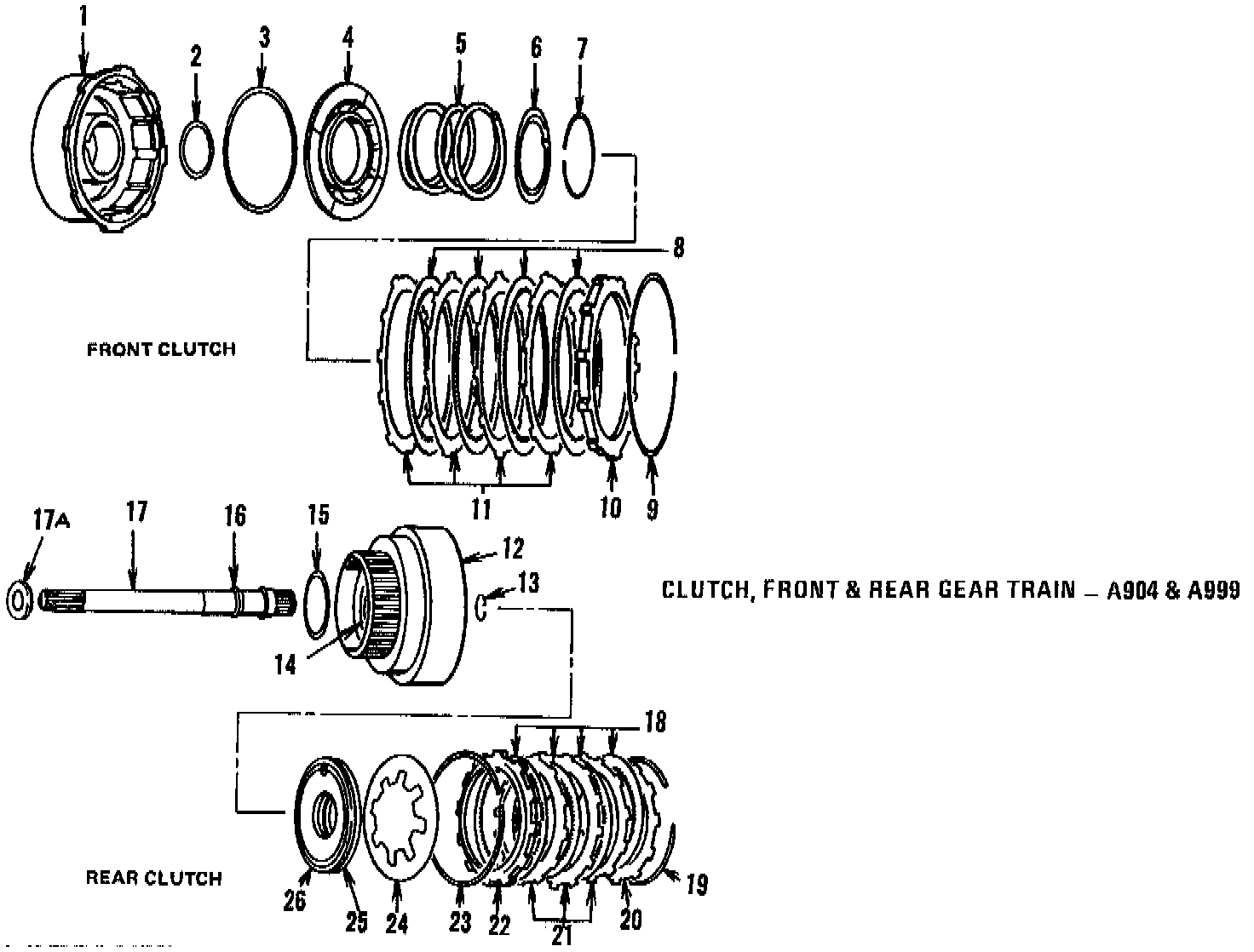 1
2
3
4
5
6
7
8

FRONT CLUTCH

11
10
9

17A
17
16
15
12
13
14

CLUTCH, FRONT & REAR GEAR TRAIN – A904 & A999

18

REAR CLUTCH

26
25
24
23
22
21
20
19