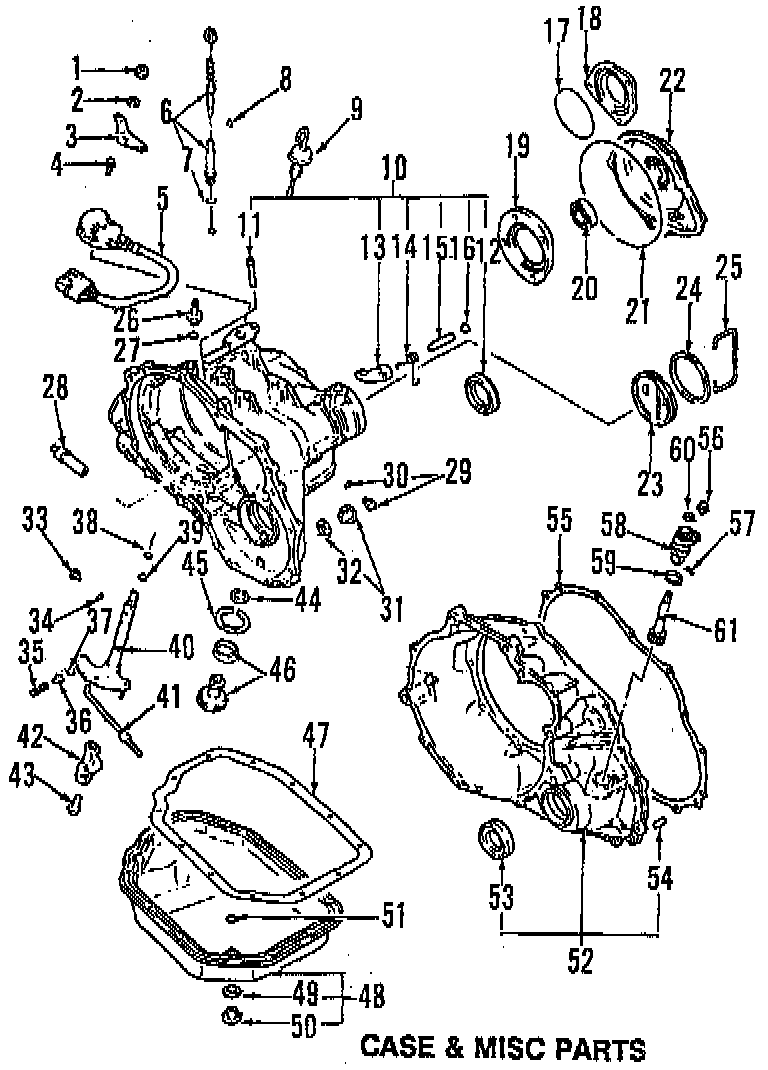 1
2
3
4
5
6
7
8
9
10
11
13 14 15 16 12
17
18
19
20
21
22
23
24
25
26
27
28
29
30
31
32
33
34
35
36
37
38
39
40
41
42
43
44
45
46
47
48
49
50
51
52
53
54
55
56
57
58
59
60
61
CASE & MISC PARTS