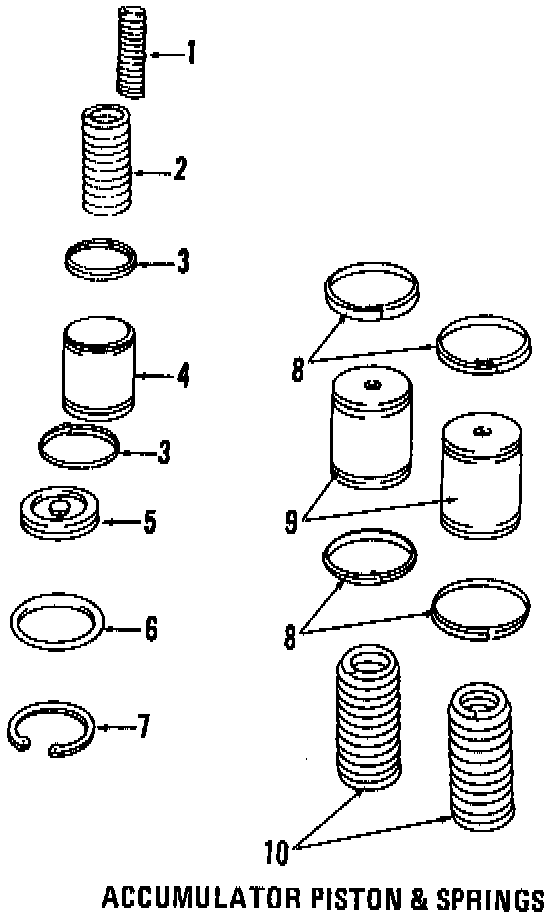 1
2
3
4
3
5
6
7
8
9
8
10
ACCUMULATOR PISTON & SPRINGS