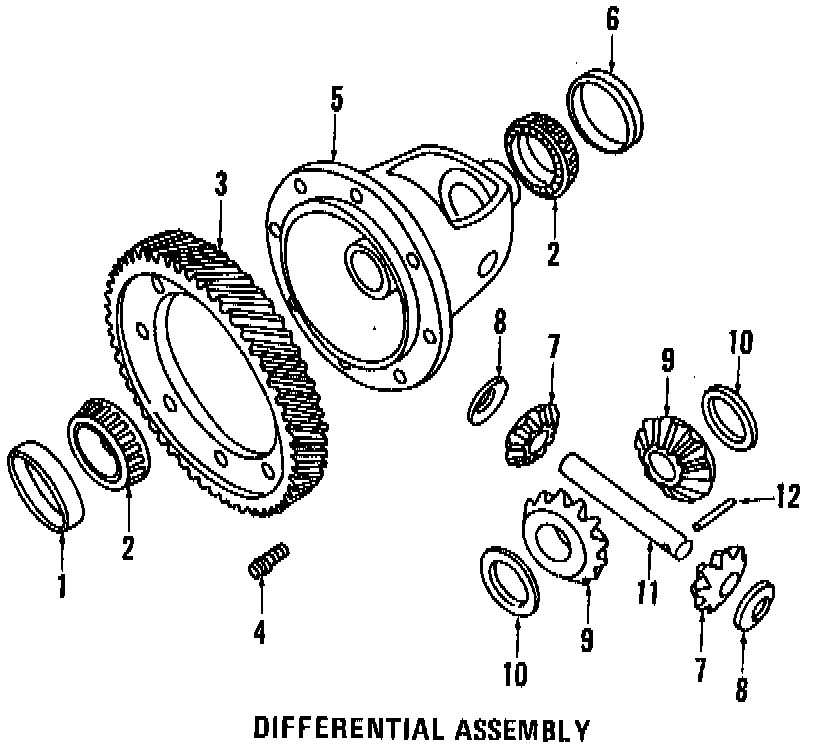 6
5
3
2
8
7
9
10
12
1
2
4
10
9
11
7
8
DIFFERENTIAL ASSEMBLY