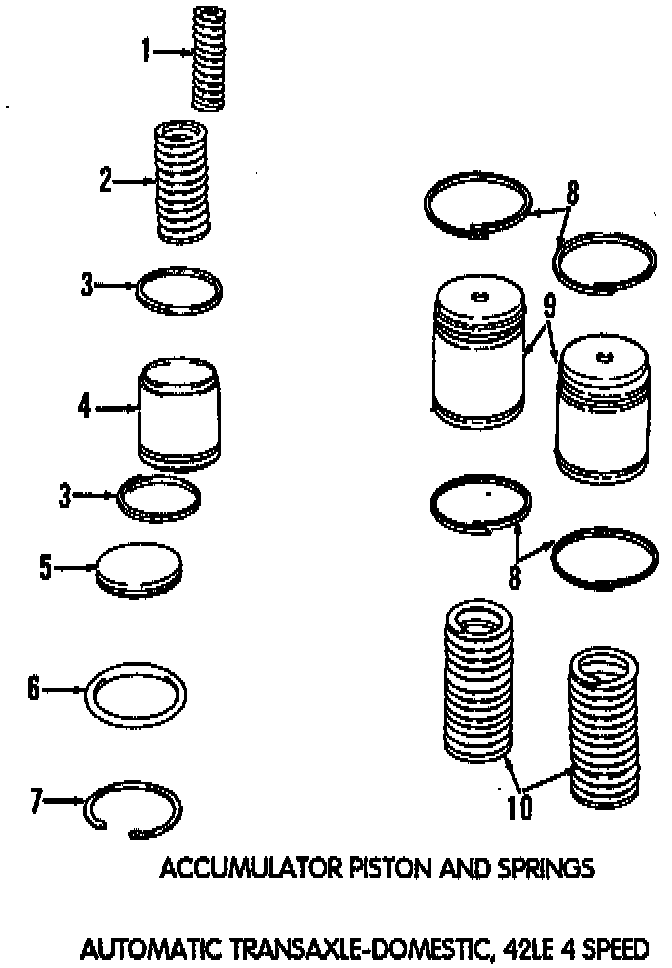 1
2
3
4
3
5
6
7
8
9
8
10

ACCUMULATOR PISTON AND SPRINGS

AUTOMATIC TRANSAXLE-DOMESTIC, 42LE 4 SPEED