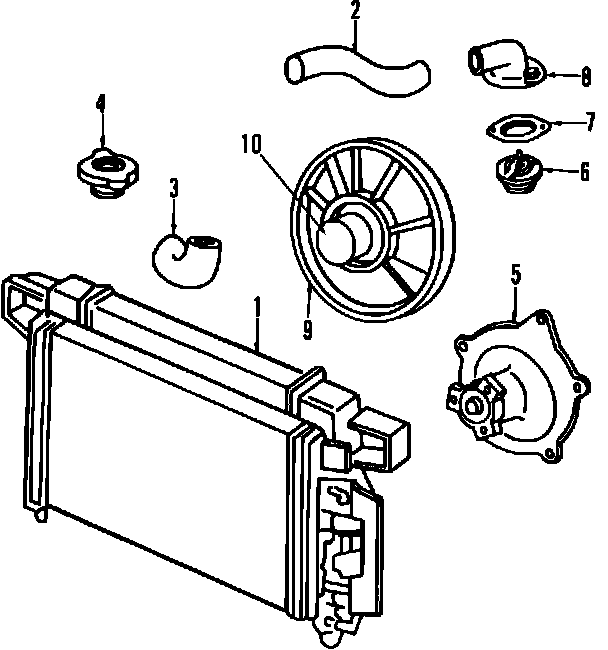 2
8
4
7
10
6
3
5
1
9