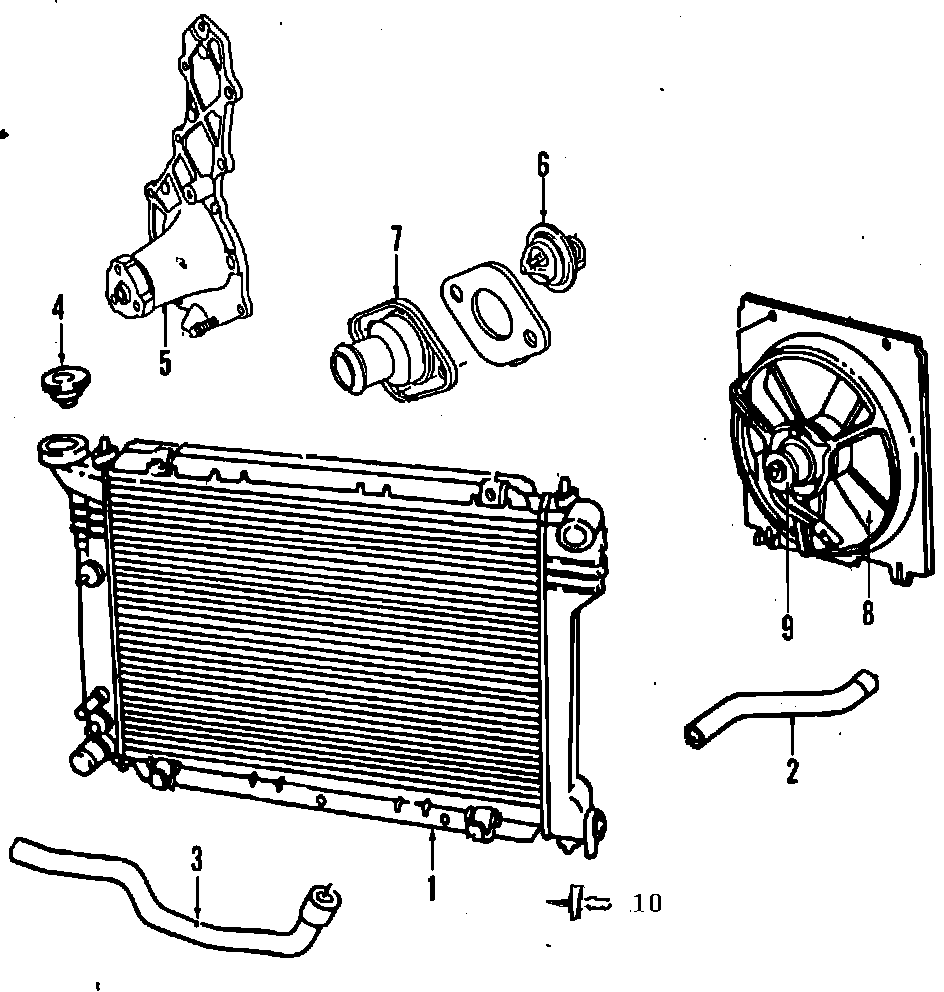 6
7
4
5
9
8
2
3
1
10