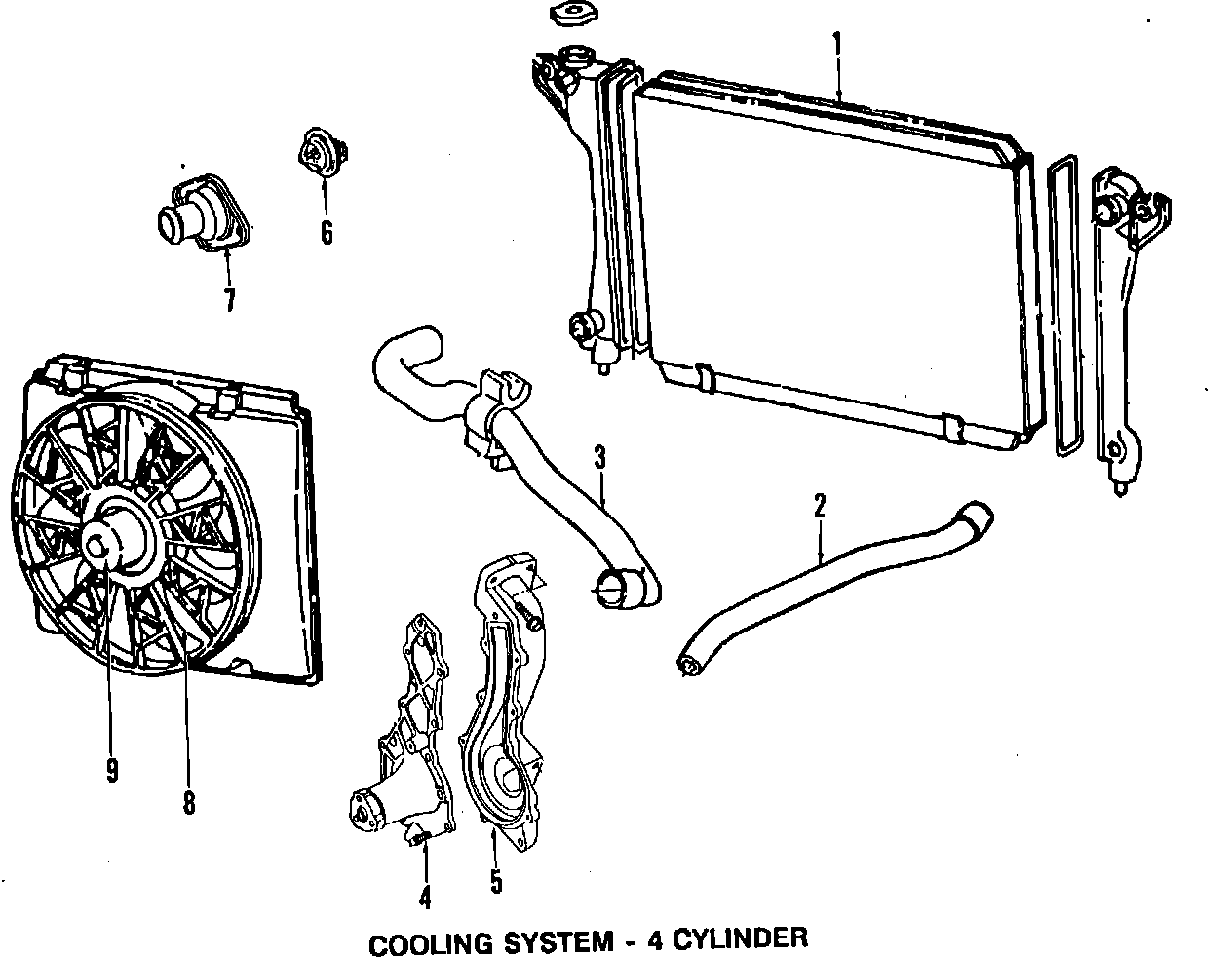 1
6
7
3
2
9
8
4
5
COOLING SYSTEM - 4 CYLINDER