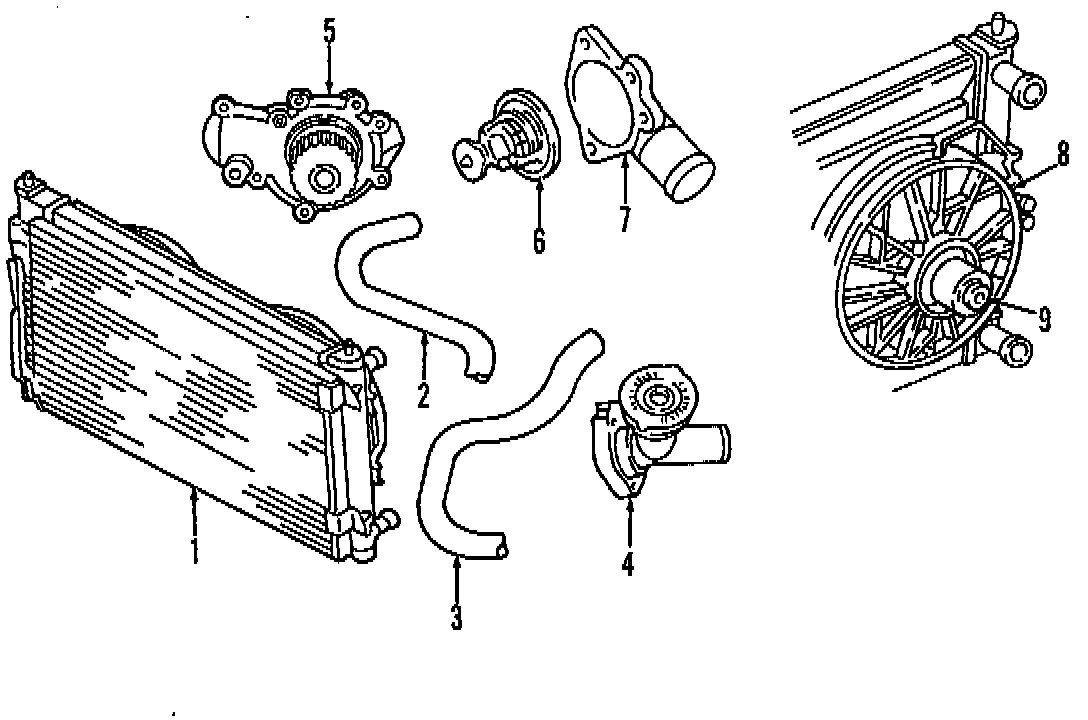 5
6
7
8
9
2
1
3
4