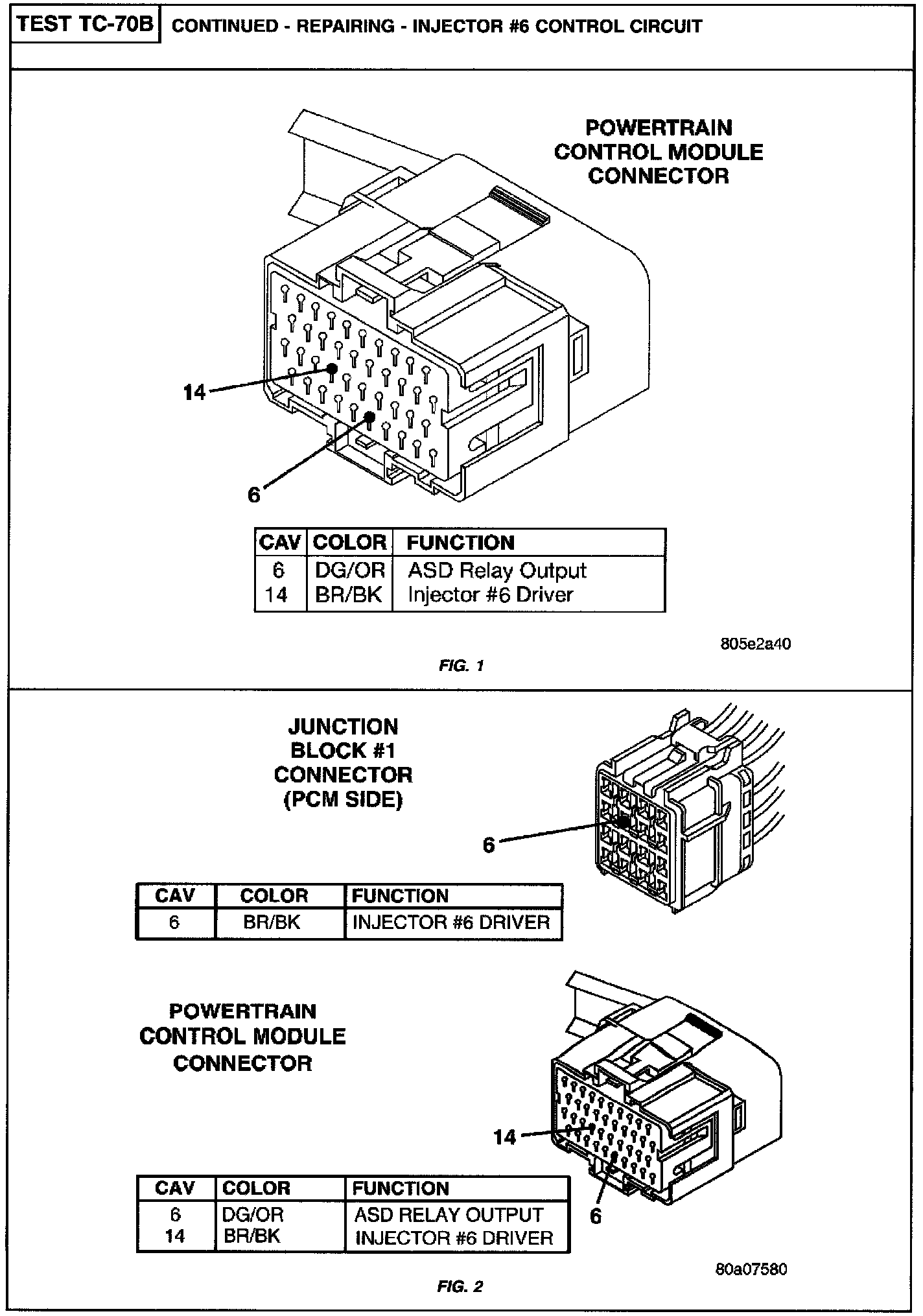 TEST TC-70B CONTINUED - REPAIRING - INJECTOR #6 CONTROL CIRCUIT

POWERTRAIN CONTROL MODULE CONNECTOR

14

6

| CAV | COLOR | FUNCTION |
|---|---|---|
| 6 | DG/OR | ASD Relay Output |
| 14 | BR/BK | Injector #6 Driver |

805e2a40

FIG. 1

JUNCTION BLOCK #1 CONNECTOR (PCM SIDE)

6

| CAV | COLOR | FUNCTION |
|---|---|---|
| 6 | BR/BK | INJECTOR #6 DRIVER |

POWERTRAIN CONTROL MODULE CONNECTOR

14

6

| CAV | COLOR | FUNCTION |
|---|---|---|
| 6 | DG/OR | ASD RELAY OUTPUT |
| 14 | BR/BK | INJECTOR #6 DRIVER |

80a07580

FIG. 2