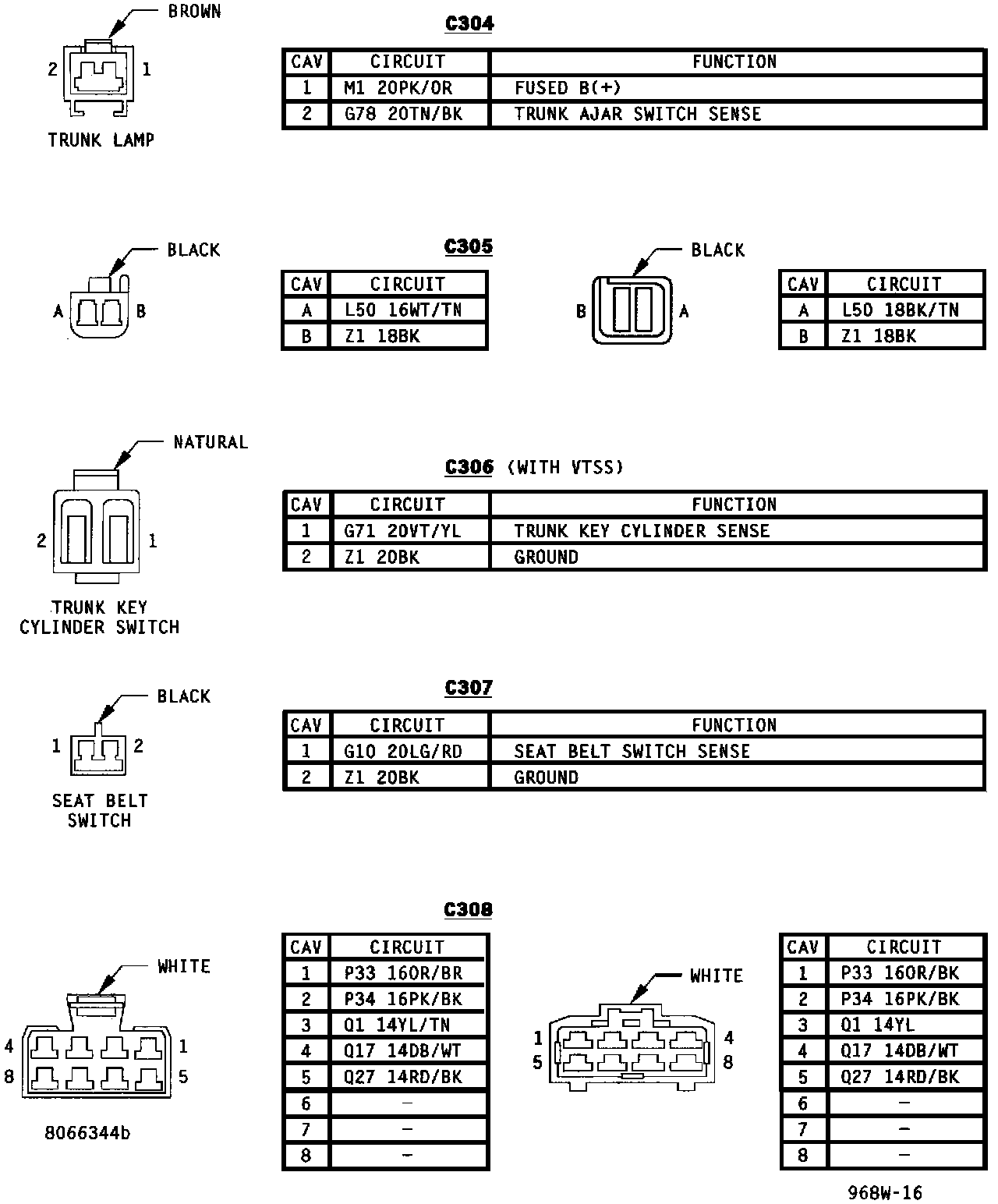 BROWN

2 1

TRUNK LAMP

C304

| CAV | CIRCUIT | FUNCTION |
|---|---|---|
| 1 | M1 20PK/OR | FUSED B(+) |
| 2 | G78 20TN/BK | TRUNK AJAR SWITCH SENSE |

BLACK

A B

C305

| CAV | CIRCUIT |
|---|---|
| A | L50 16WT/TN |
| B | Z1 18BK |

BLACK

B A

| CAV | CIRCUIT |
|---|---|
| A | L50 18BK/TN |
| B | Z1 18BK |

NATURAL

2 1

TRUNK KEY CYLINDER SWITCH

C306 (WITH VTSS)

| CAV | CIRCUIT | FUNCTION |
|---|---|---|
| 1 | G71 20VT/YL | TRUNK KEY CYLINDER SENSE |
| 2 | Z1 20BK | GROUND |

BLACK

1 2

SEAT BELT SWITCH

C307

| CAV | CIRCUIT | FUNCTION |
|---|---|---|
| 1 | G10 20LG/RD | SEAT BELT SWITCH SENSE |
| 2 | Z1 20BK | GROUND |

WHITE

4 1
8 5

8066344b

C308

| CAV | CIRCUIT |
|---|---|
| 1 | P33 16OR/BR |
| 2 | P34 16PK/BK |
| 3 | Q1 14YL/TN |
| 4 | Q17 14DB/WT |
| 5 | Q27 14RD/BK |
| 6 | – |
| 7 | – |
| 8 | – |

WHITE

1 4
5 8

| CAV | CIRCUIT |
|---|---|
| 1 | P33 16OR/BK |
| 2 | P34 16PK/BK |
| 3 | Q1 14YL |
| 4 | Q17 14DB/WT |
| 5 | Q27 14RD/BK |
| 6 | – |
| 7 | – |
| 8 | – |

968W-16