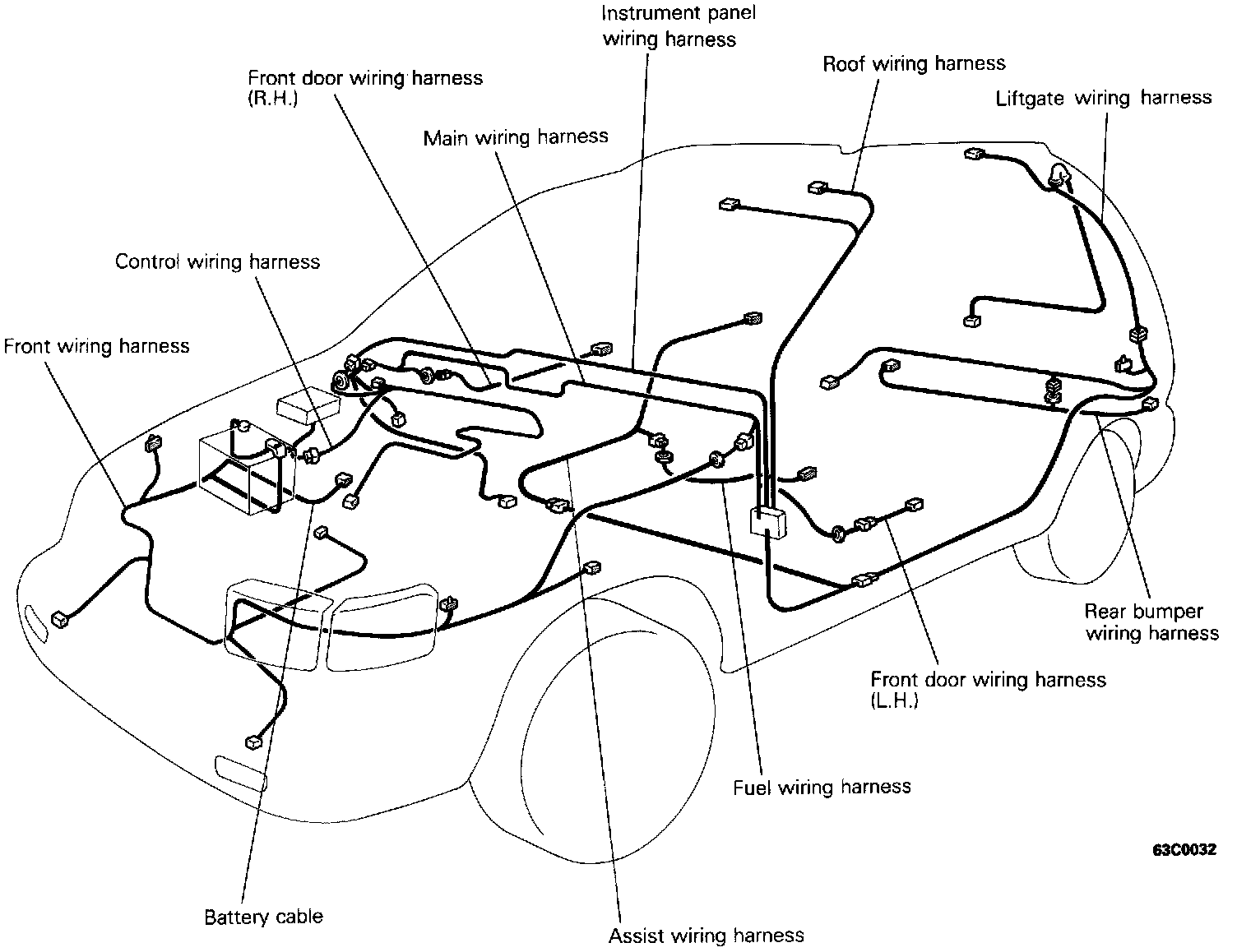 Instrument panel wiring harness

Roof wiring harness

Front door wiring harness (R.H.)

Liftgate wiring harness

Main wiring harness

Control wiring harness

Front wiring harness

Rear bumper wiring harness

Front door wiring harness (L.H.)

Fuel wiring harness

63C0032

Battery cable

Assist wiring harness