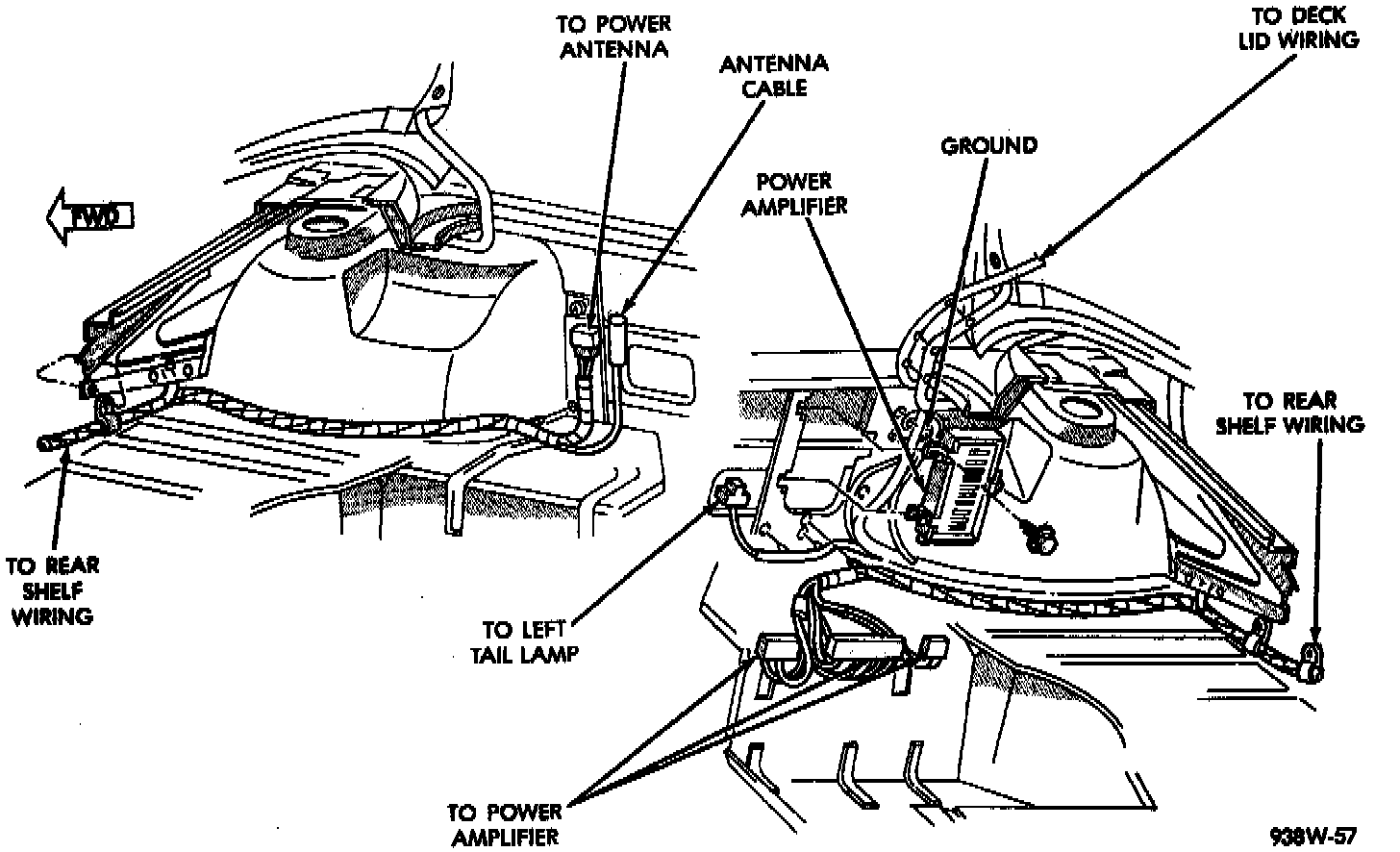 TO POWER ANTENNA

ANTENNA CABLE

TO DECK LID WIRING

GROUND

POWER AMPLIFIER

FWD

TO REAR SHELF WIRING

TO REAR SHELF WIRING

TO LEFT TAIL LAMP

TO POWER AMPLIFIER

938W-57