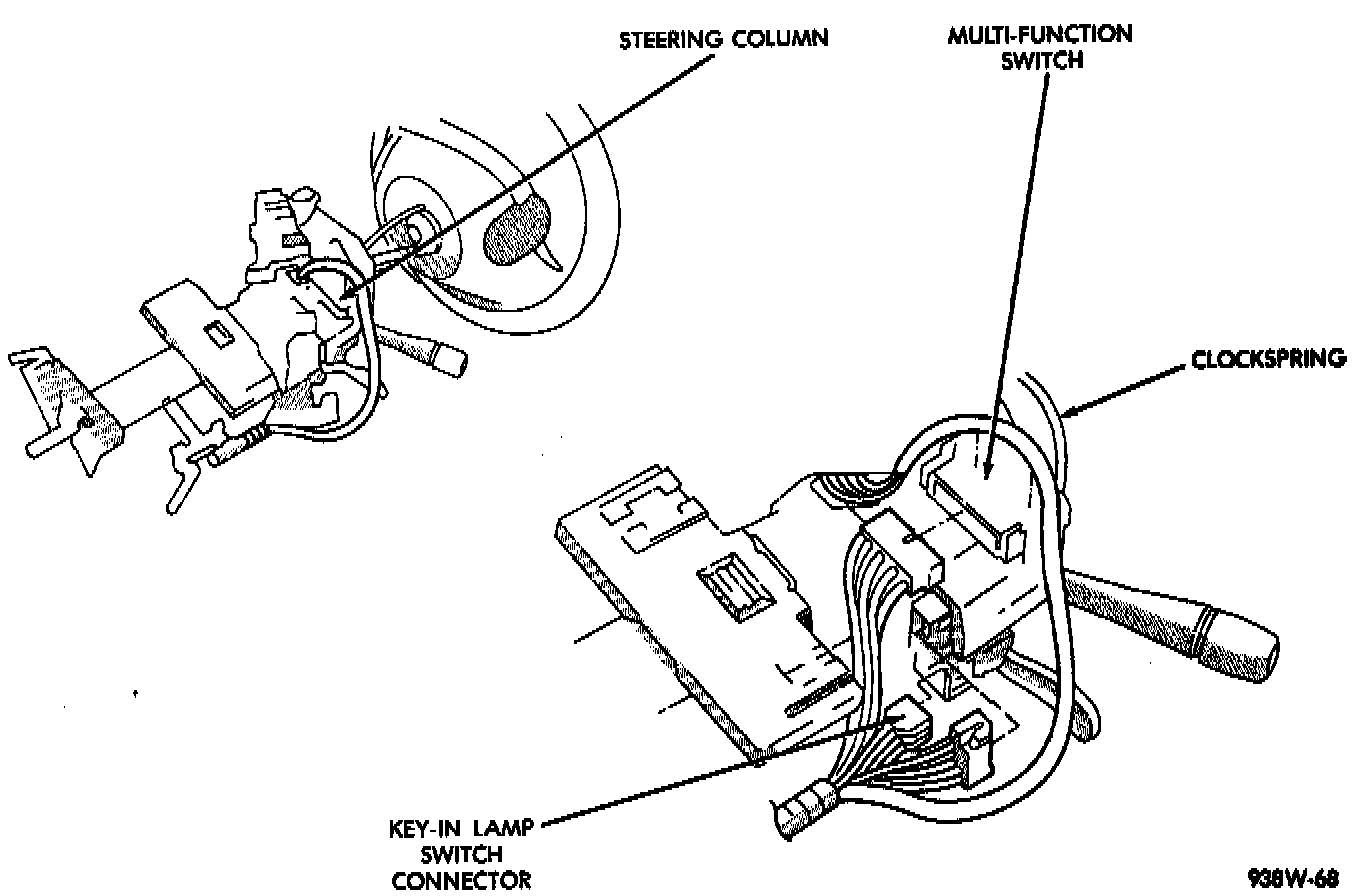 STEERING COLUMN

MULTI-FUNCTION SWITCH

CLOCKSPRING

KEY-IN LAMP SWITCH CONNECTOR

938W-68