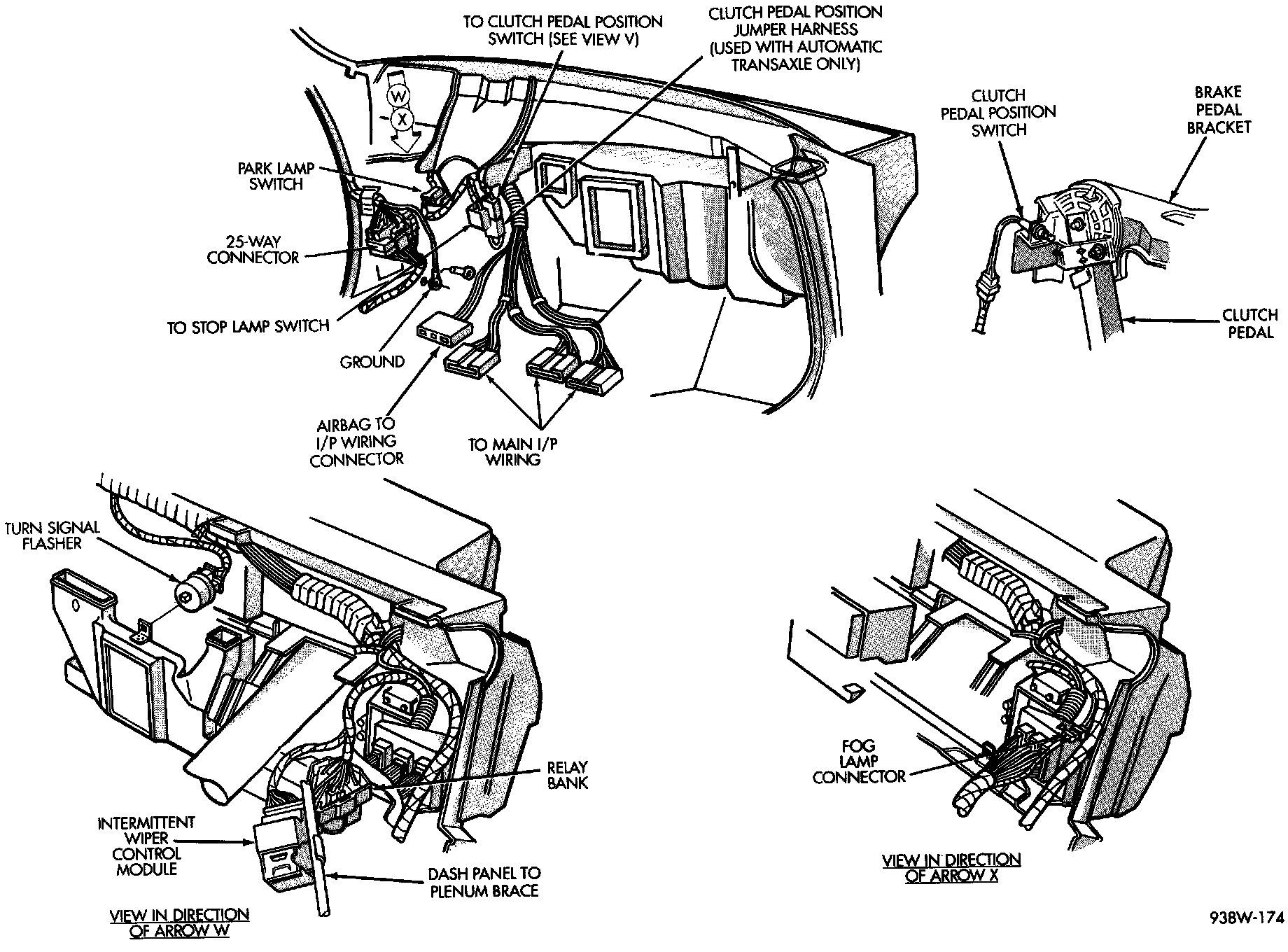 TO CLUTCH PEDAL POSITION SWITCH (SEE VIEW V)

CLUTCH PEDAL POSITION JUMPER HARNESS (USED WITH AUTOMATIC TRANSAXLE ONLY)

W

X

PARK LAMP SWITCH

25-WAY CONNECTOR

TO STOP LAMP SWITCH

GROUND

AIRBAG TO I/P WIRING CONNECTOR

TO MAIN I/P WIRING

CLUTCH PEDAL POSITION SWITCH

BRAKE PEDAL BRACKET

CLUTCH PEDAL

TURN SIGNAL FLASHER

RELAY BANK

INTERMITTENT WIPER CONTROL MODULE

DASH PANEL TO PLENUM BRACE

VIEW IN DIRECTION OF ARROW W

FOG LAMP CONNECTOR

VIEW IN DIRECTION OF ARROW X

938W-174