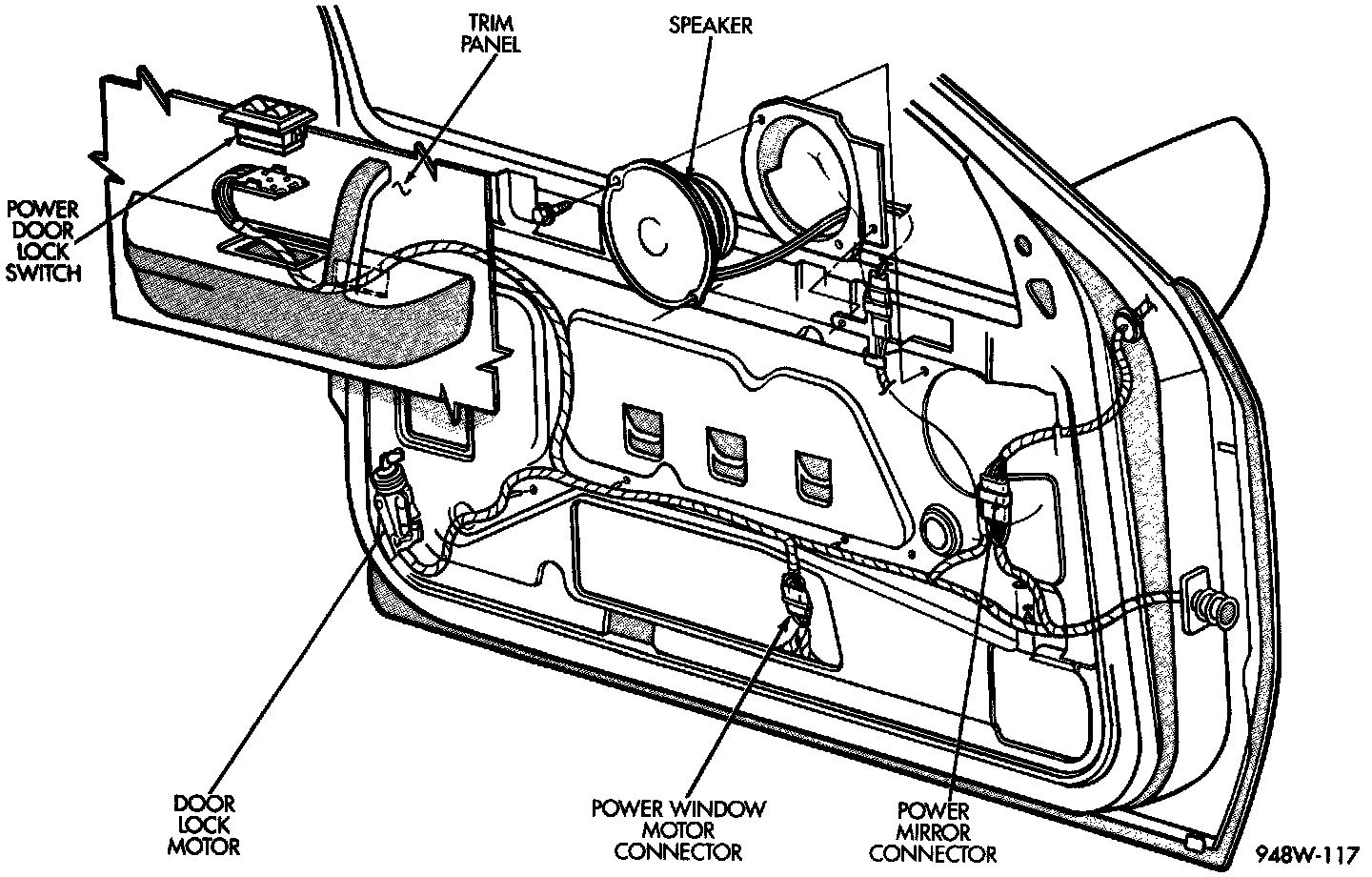 TRIM PANEL

SPEAKER

POWER DOOR LOCK SWITCH

DOOR LOCK MOTOR

POWER WINDOW MOTOR CONNECTOR

POWER MIRROR CONNECTOR

948W-117