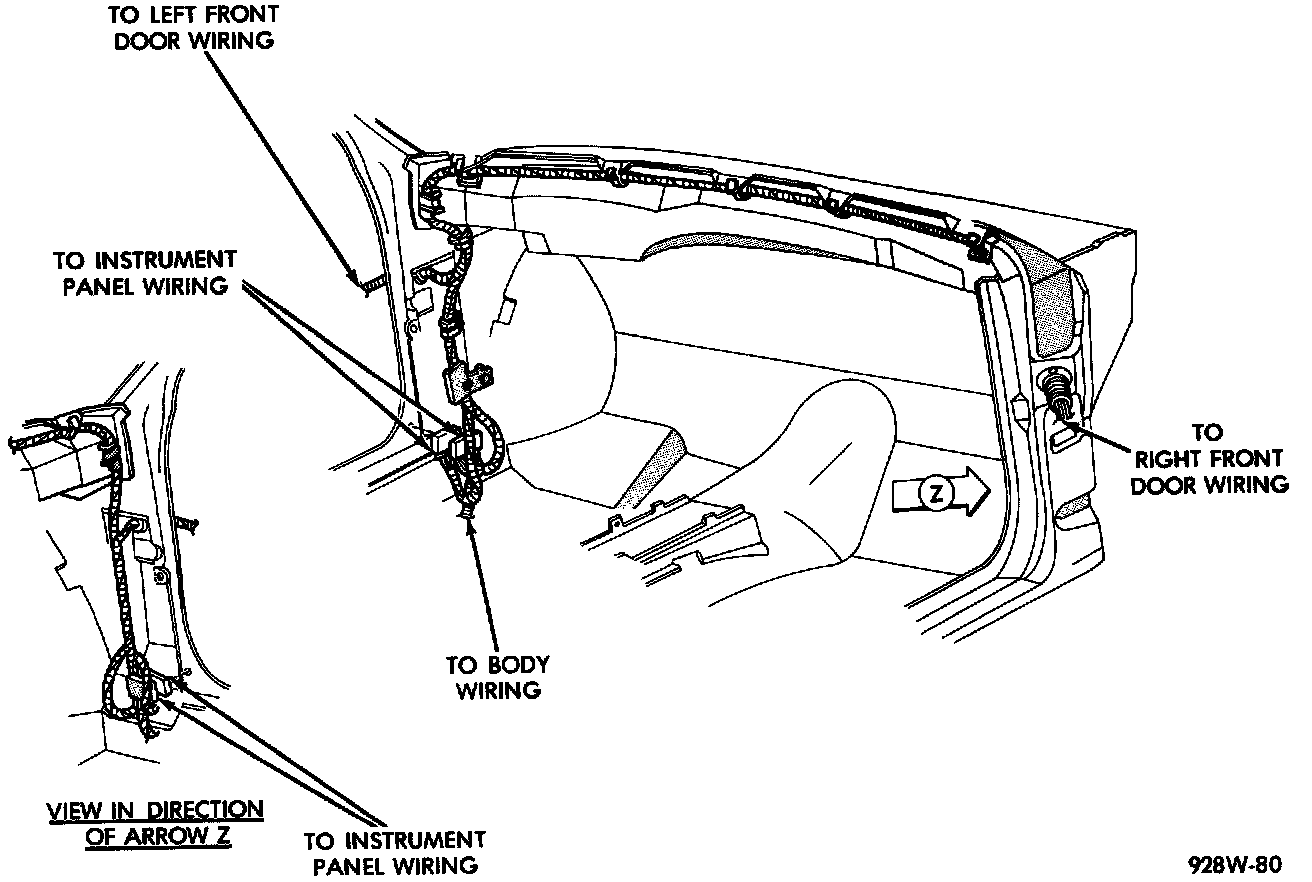 TO LEFT FRONT DOOR WIRING

TO INSTRUMENT PANEL WIRING

TO RIGHT FRONT DOOR WIRING

Z

TO BODY WIRING

VIEW IN DIRECTION OF ARROW Z

TO INSTRUMENT PANEL WIRING

928W-80