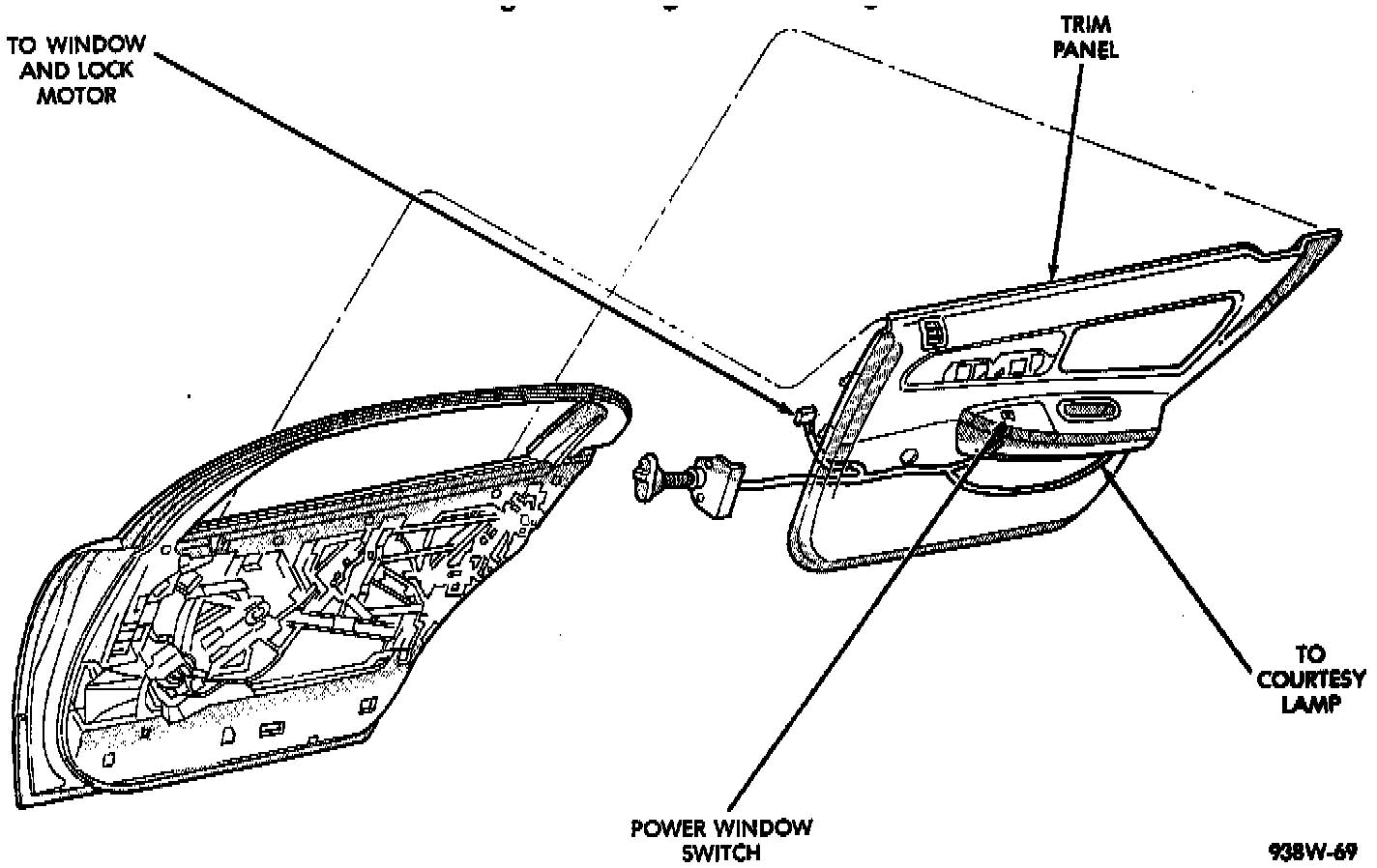 TO WINDOW AND LOCK MOTOR

TRIM PANEL

TO COURTESY LAMP

POWER WINDOW SWITCH

938W-69