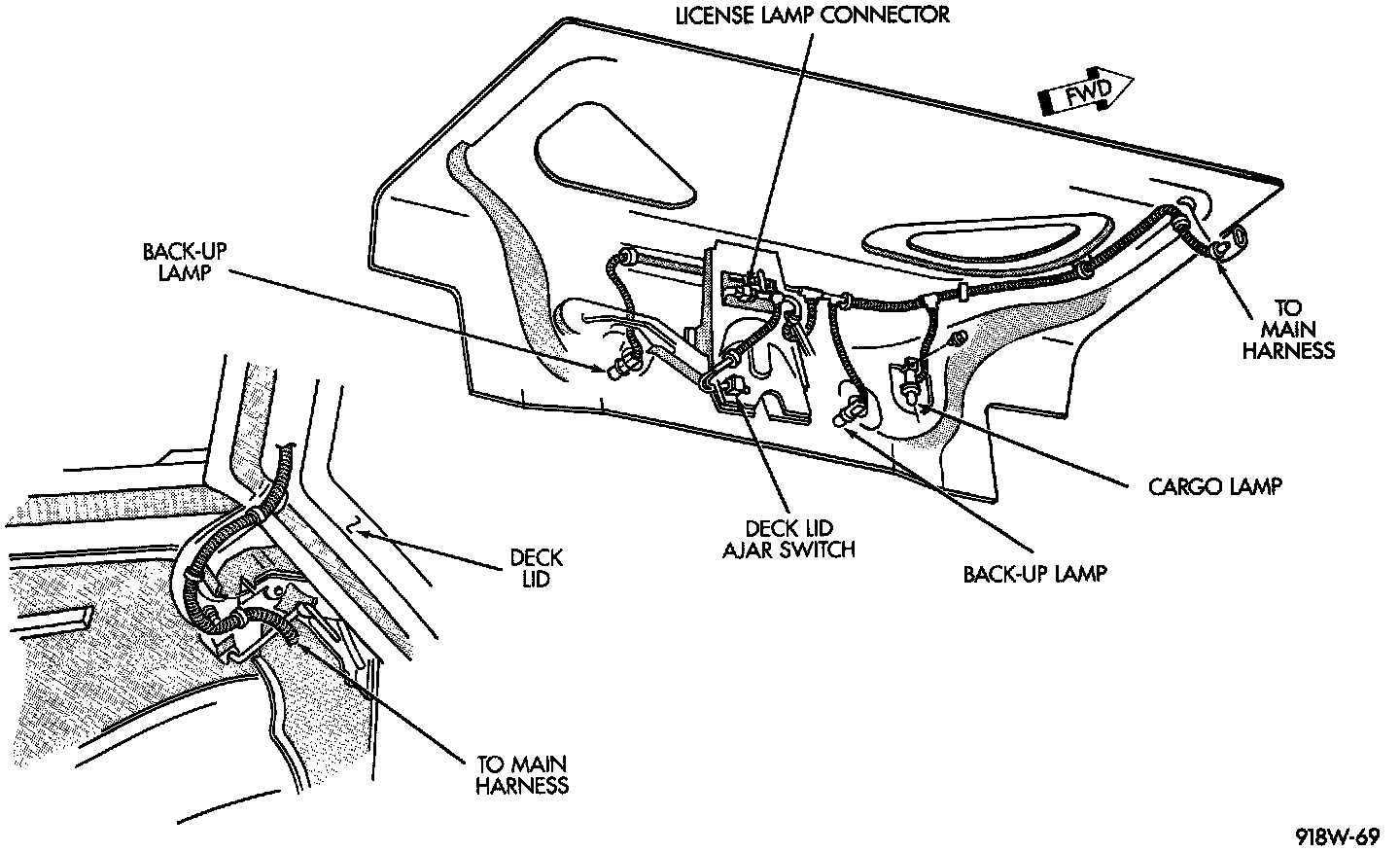 LICENSE LAMP CONNECTOR

FWD

BACK-UP LAMP

TO MAIN HARNESS

CARGO LAMP

DECK LID AJAR SWITCH

BACK-UP LAMP

DECK LID

TO MAIN HARNESS

918W-69