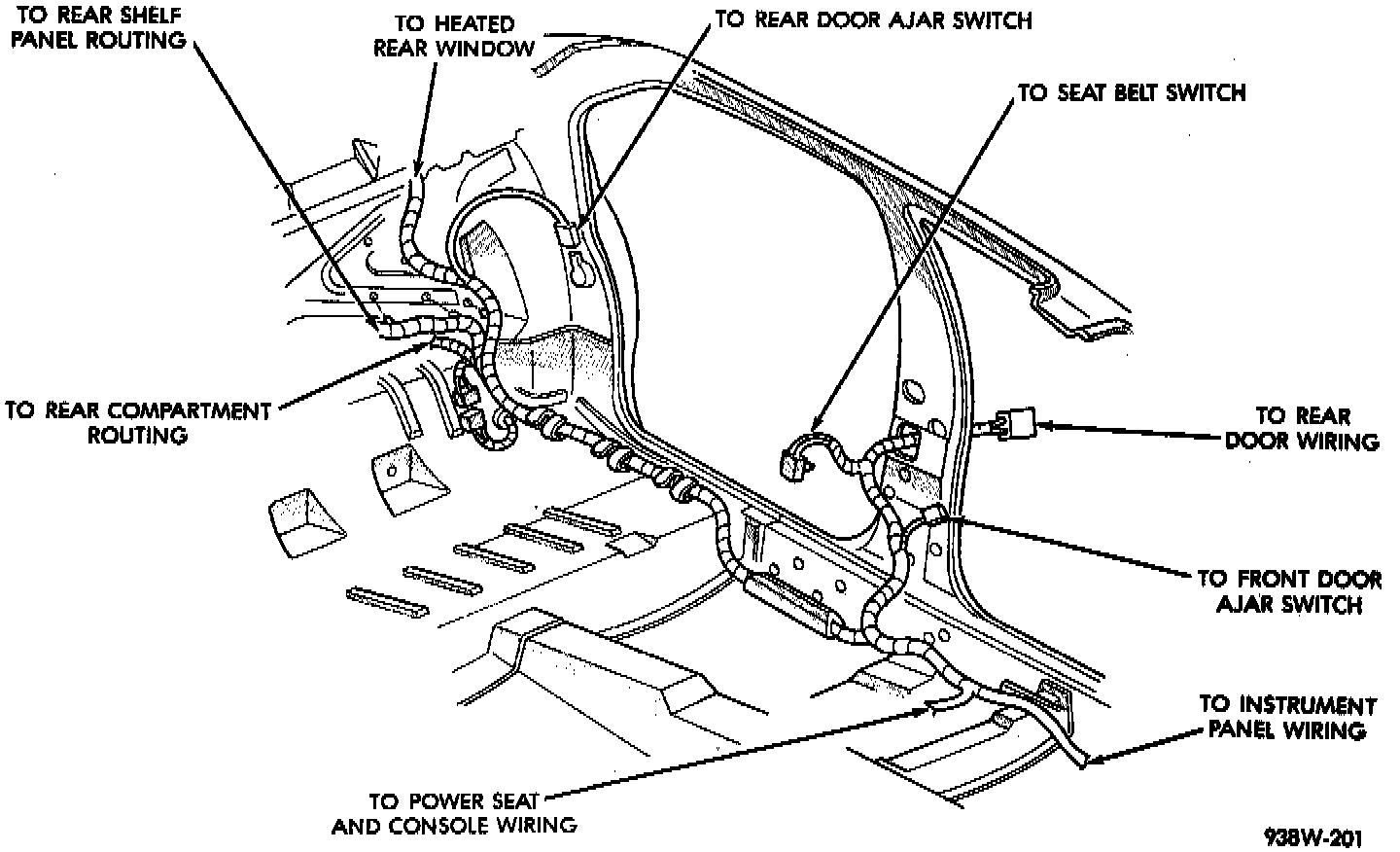 TO REAR SHELF PANEL ROUTING

TO HEATED REAR WINDOW

TO REAR DOOR AJAR SWITCH

TO SEAT BELT SWITCH

TO REAR COMPARTMENT ROUTING

TO REAR DOOR WIRING

TO FRONT DOOR AJAR SWITCH

TO INSTRUMENT PANEL WIRING

TO POWER SEAT AND CONSOLE WIRING

938W-201