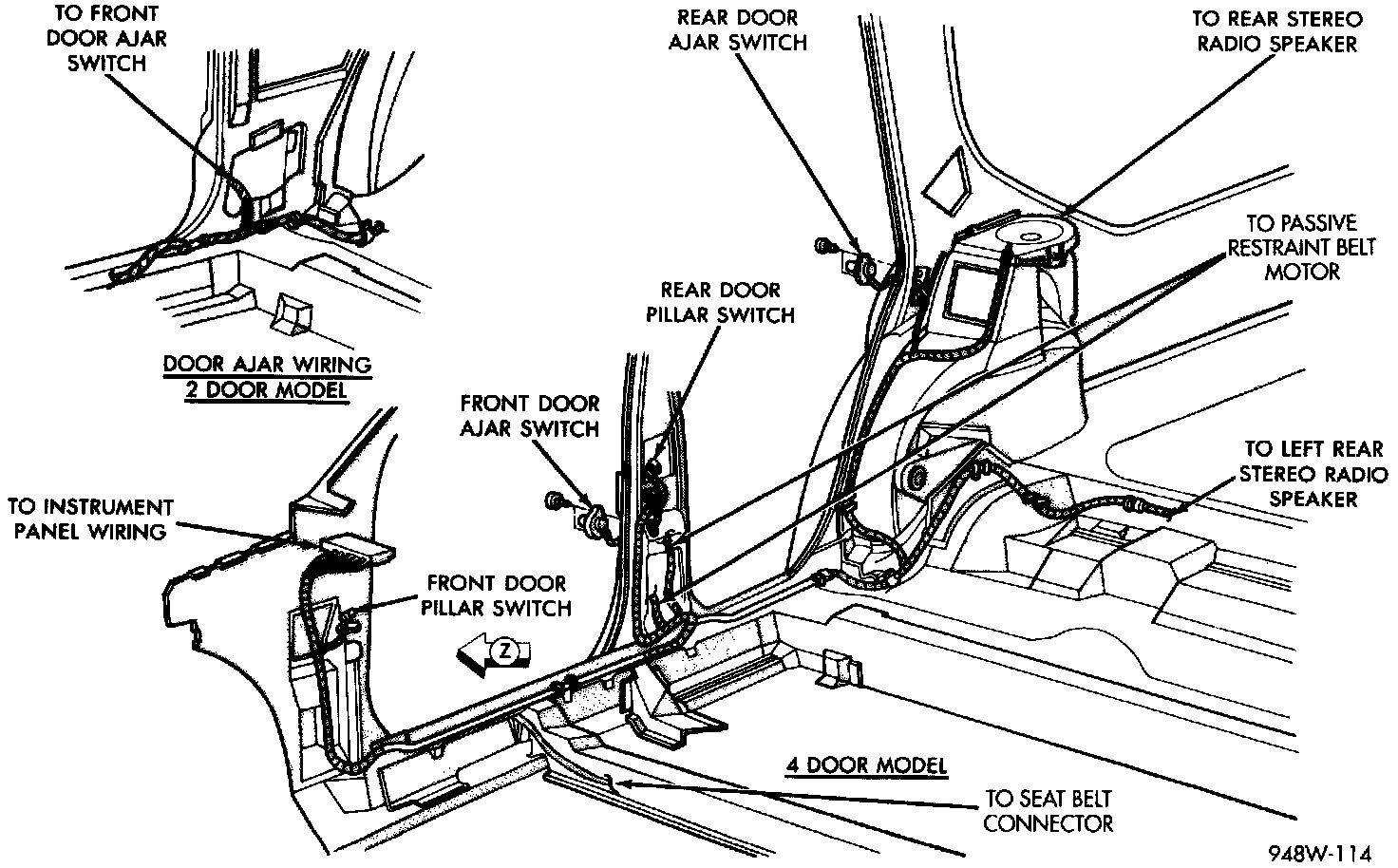 TO FRONT DOOR AJAR SWITCH

REAR DOOR AJAR SWITCH

TO REAR STEREO RADIO SPEAKER

TO PASSIVE RESTRAINT BELT MOTOR

REAR DOOR PILLAR SWITCH

DOOR AJAR WIRING 2 DOOR MODEL

FRONT DOOR AJAR SWITCH

TO LEFT REAR STEREO RADIO SPEAKER

TO INSTRUMENT PANEL WIRING

FRONT DOOR PILLAR SWITCH

Z

4 DOOR MODEL

TO SEAT BELT CONNECTOR

948W-114