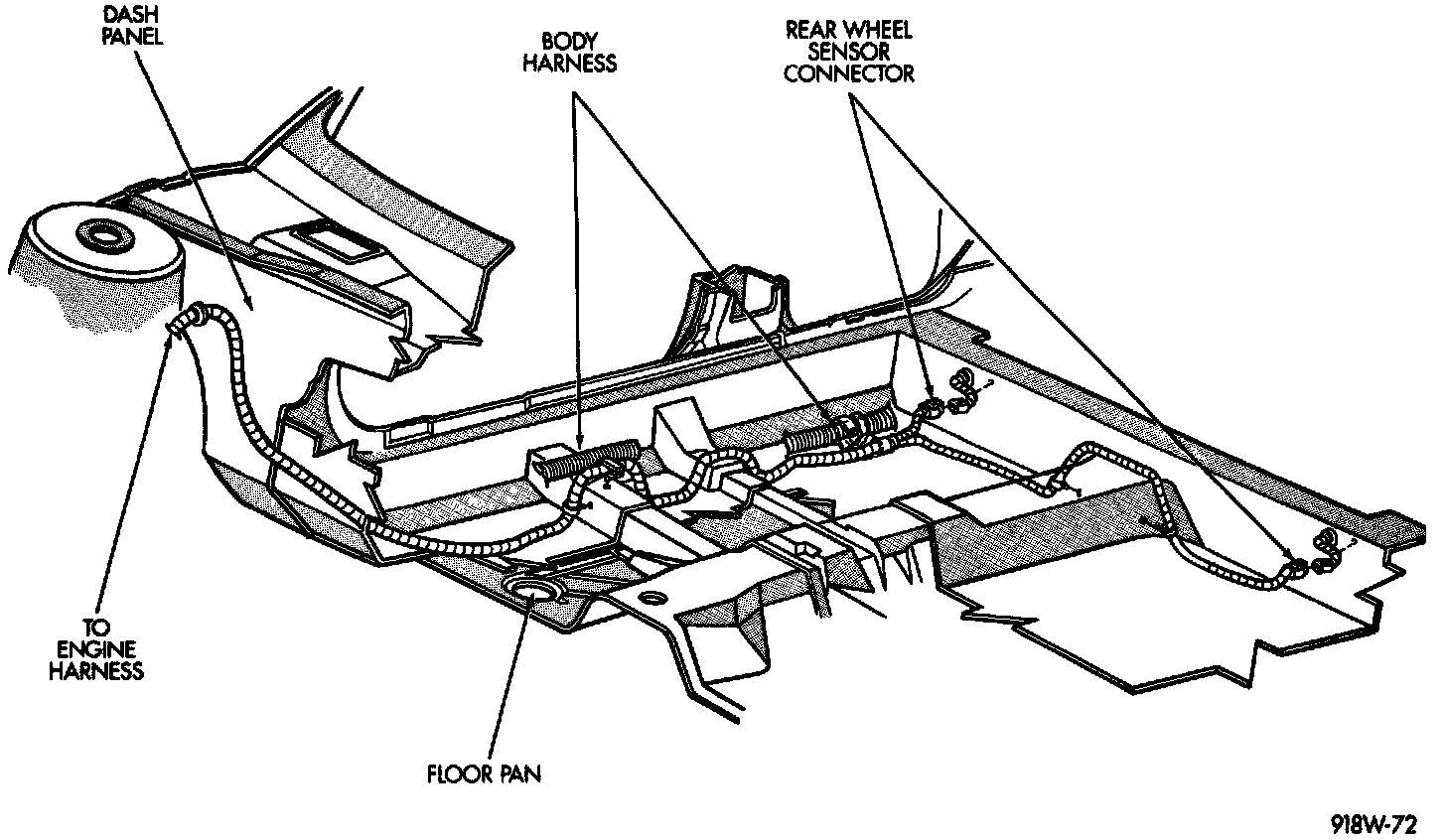 DASH PANEL

BODY HARNESS

REAR WHEEL SENSOR CONNECTOR

TO ENGINE HARNESS

FLOOR PAN

918W-72