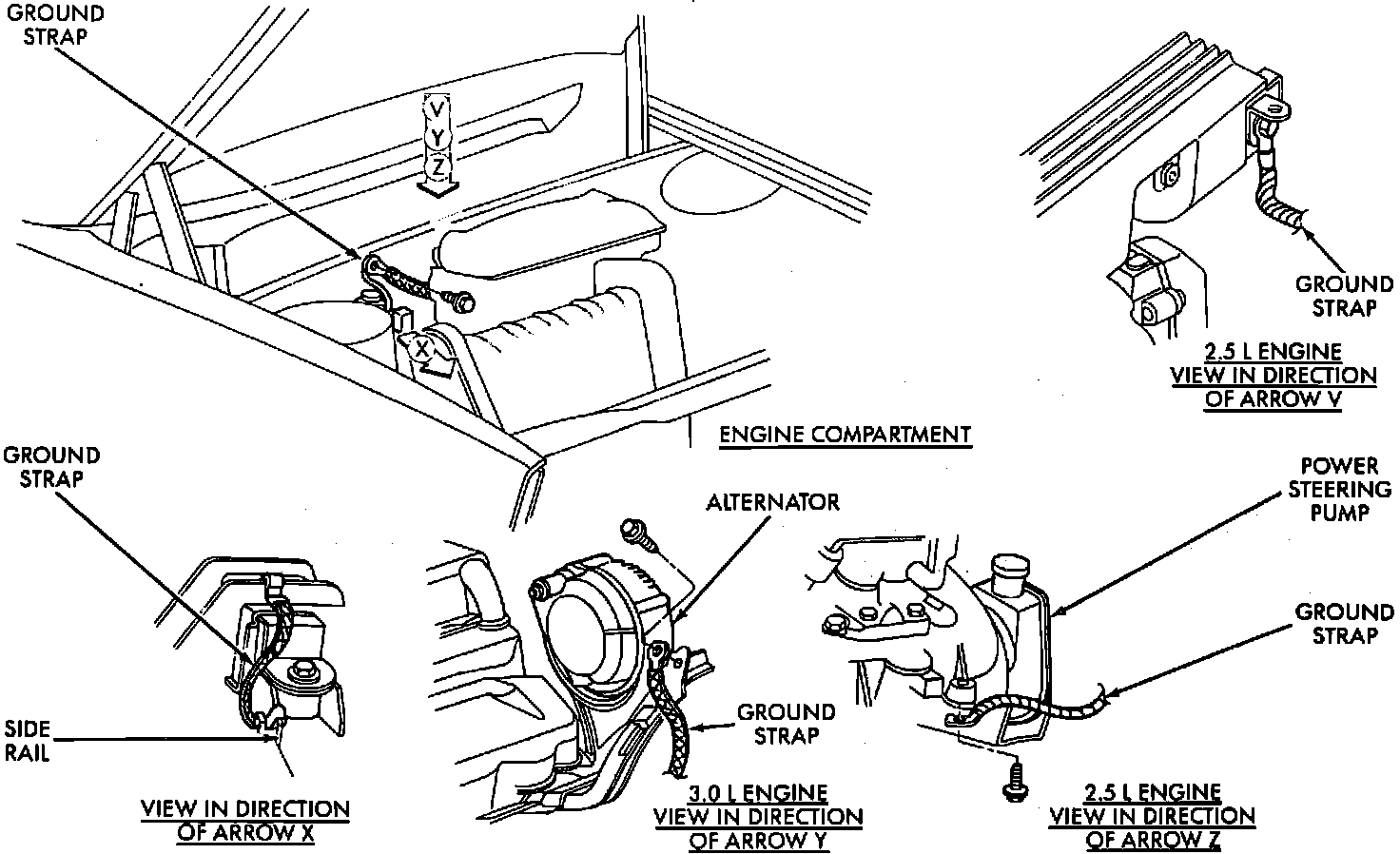 GROUND STRAP

V
Y
Z

X

GROUND STRAP

2.5 L ENGINE
VIEW IN DIRECTION OF ARROW V

ENGINE COMPARTMENT

GROUND STRAP

SIDE RAIL

VIEW IN DIRECTION OF ARROW X

ALTERNATOR

GROUND STRAP

3.0 L ENGINE
VIEW IN DIRECTION OF ARROW Y

POWER STEERING PUMP

GROUND STRAP

2.5 L ENGINE
VIEW IN DIRECTION OF ARROW Z