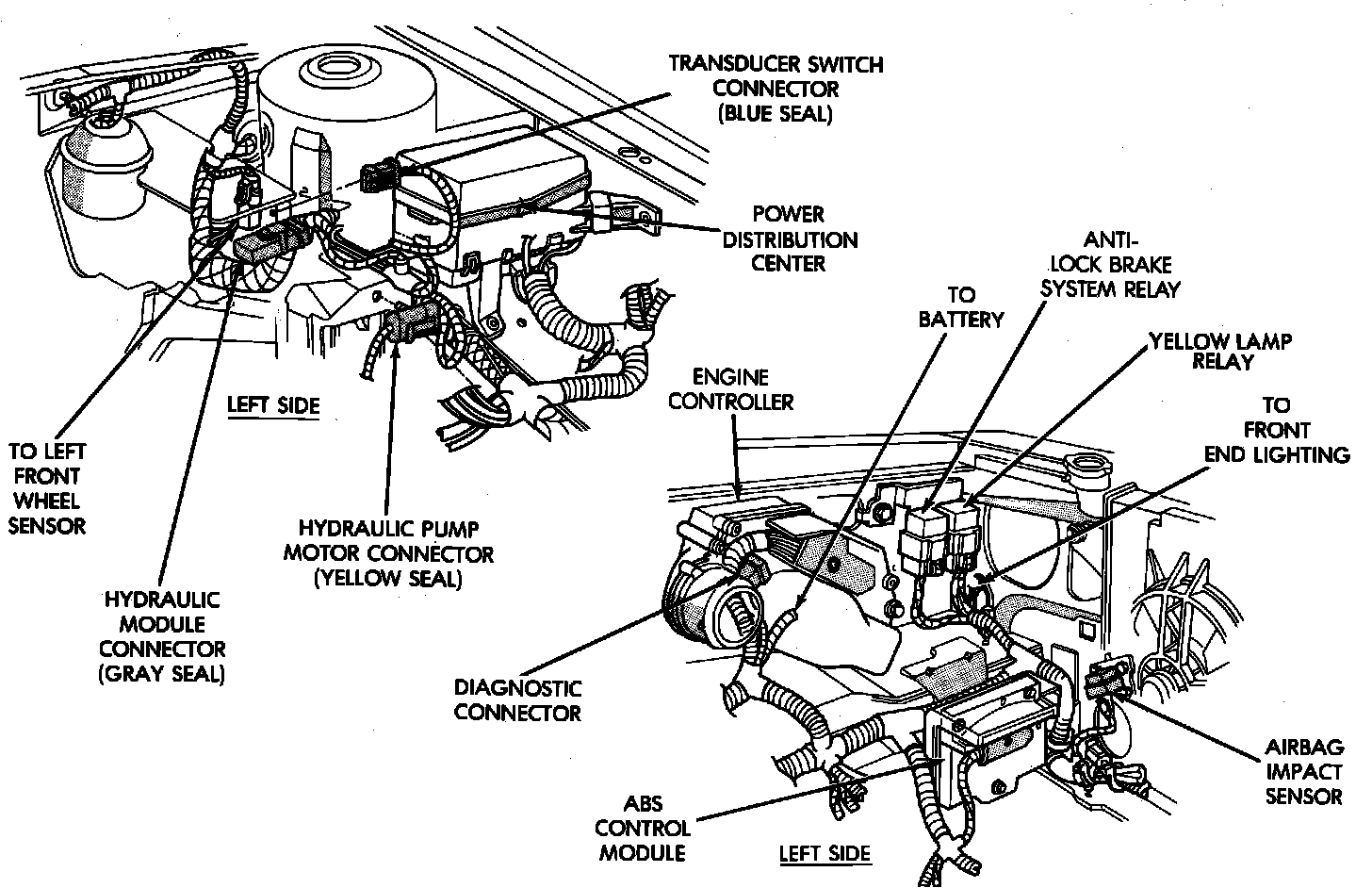 TRANSDUCER SWITCH CONNECTOR (BLUE SEAL)

POWER DISTRIBUTION CENTER

ANTI-LOCK BRAKE SYSTEM RELAY

TO BATTERY

YELLOW LAMP RELAY

ENGINE CONTROLLER

TO FRONT END LIGHTING

LEFT SIDE

TO LEFT FRONT WHEEL SENSOR

HYDRAULIC PUMP MOTOR CONNECTOR (YELLOW SEAL)

HYDRAULIC MODULE CONNECTOR (GRAY SEAL)

DIAGNOSTIC CONNECTOR

AIRBAG IMPACT SENSOR

ABS CONTROL MODULE

LEFT SIDE