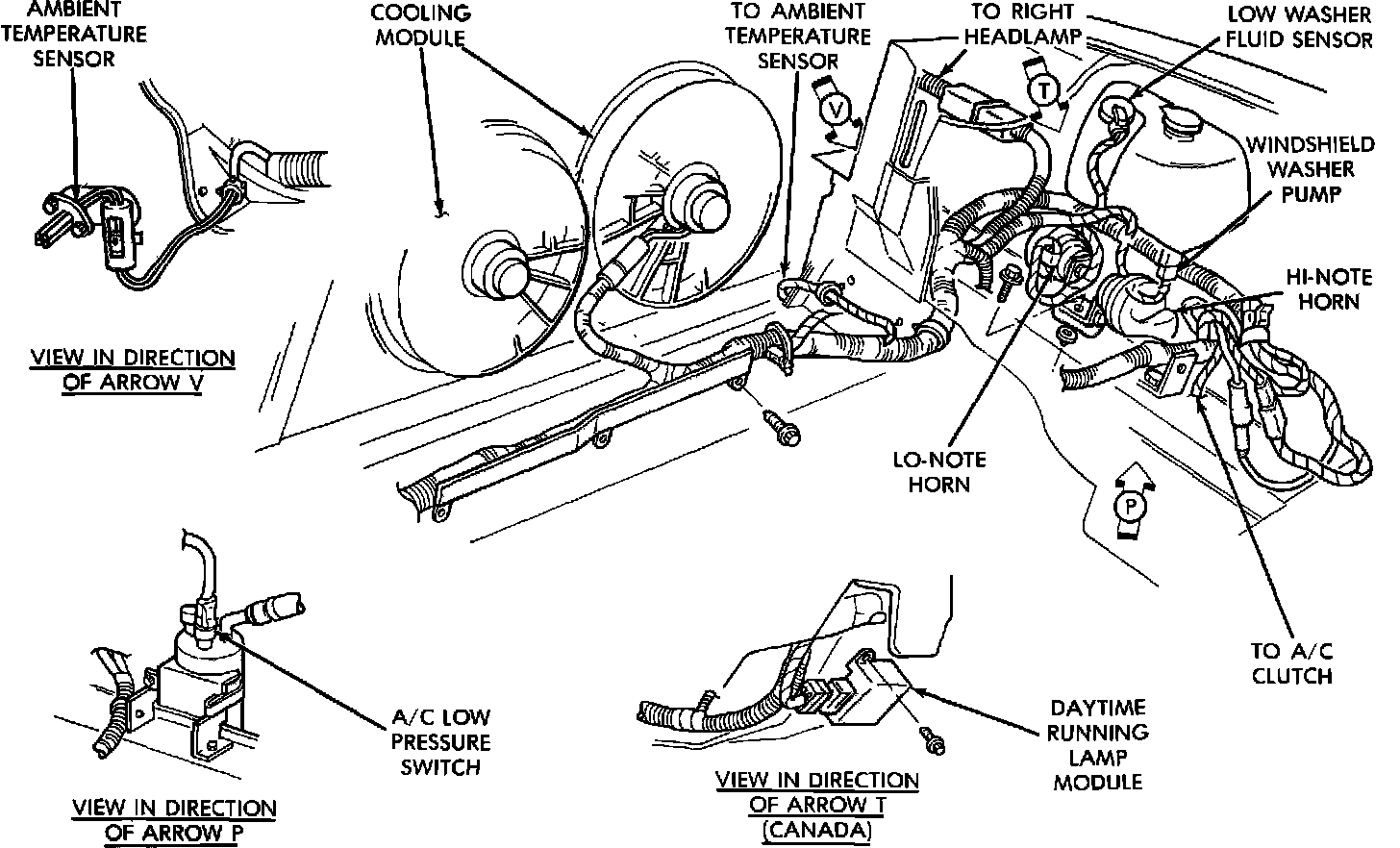 AMBIENT TEMPERATURE SENSOR

COOLING MODULE

TO AMBIENT TEMPERATURE SENSOR

TO RIGHT HEADLAMP

LOW WASHER FLUID SENSOR

V

T

WINDSHIELD WASHER PUMP

HI-NOTE HORN

VIEW IN DIRECTION OF ARROW V

LO-NOTE HORN

P

TO A/C CLUTCH

A/C LOW PRESSURE SWITCH

DAYTIME RUNNING LAMP MODULE

VIEW IN DIRECTION OF ARROW P

VIEW IN DIRECTION OF ARROW T (CANADA)