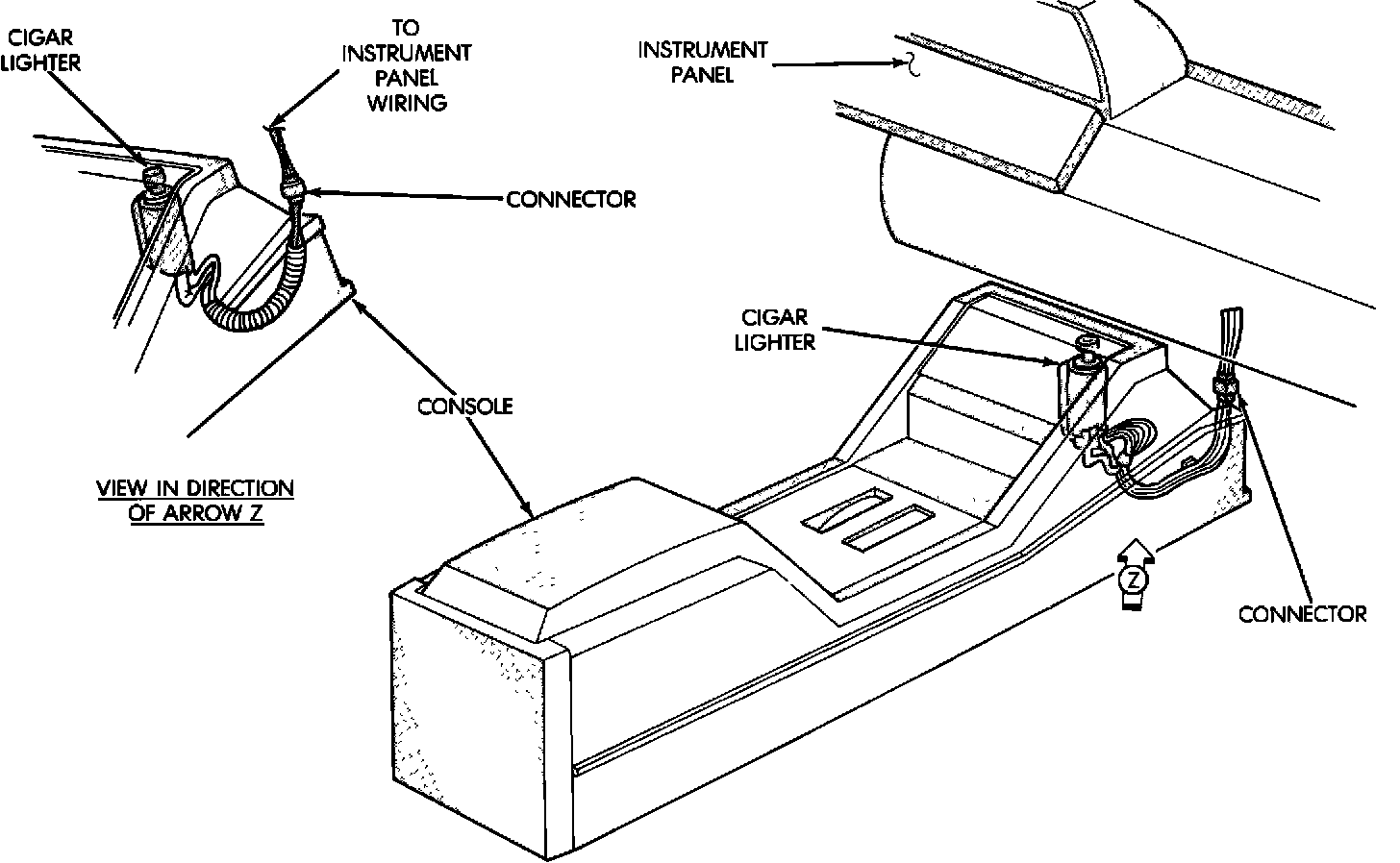 CIGAR LIGHTER

TO INSTRUMENT PANEL WIRING

INSTRUMENT PANEL

CONNECTOR

CIGAR LIGHTER

CONSOLE

VIEW IN DIRECTION OF ARROW Z

Z

CONNECTOR