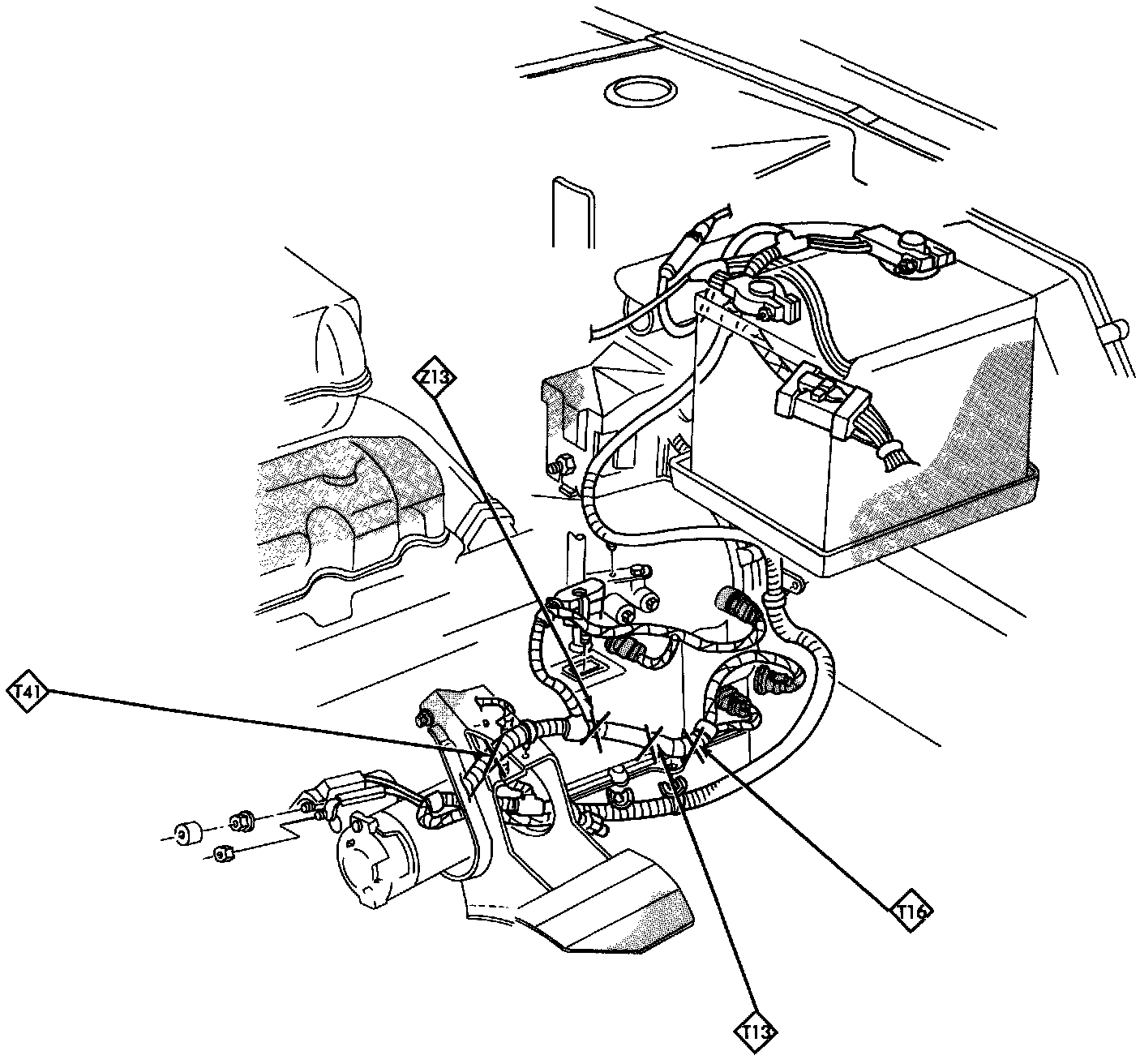 Z13
T41
T16
T13