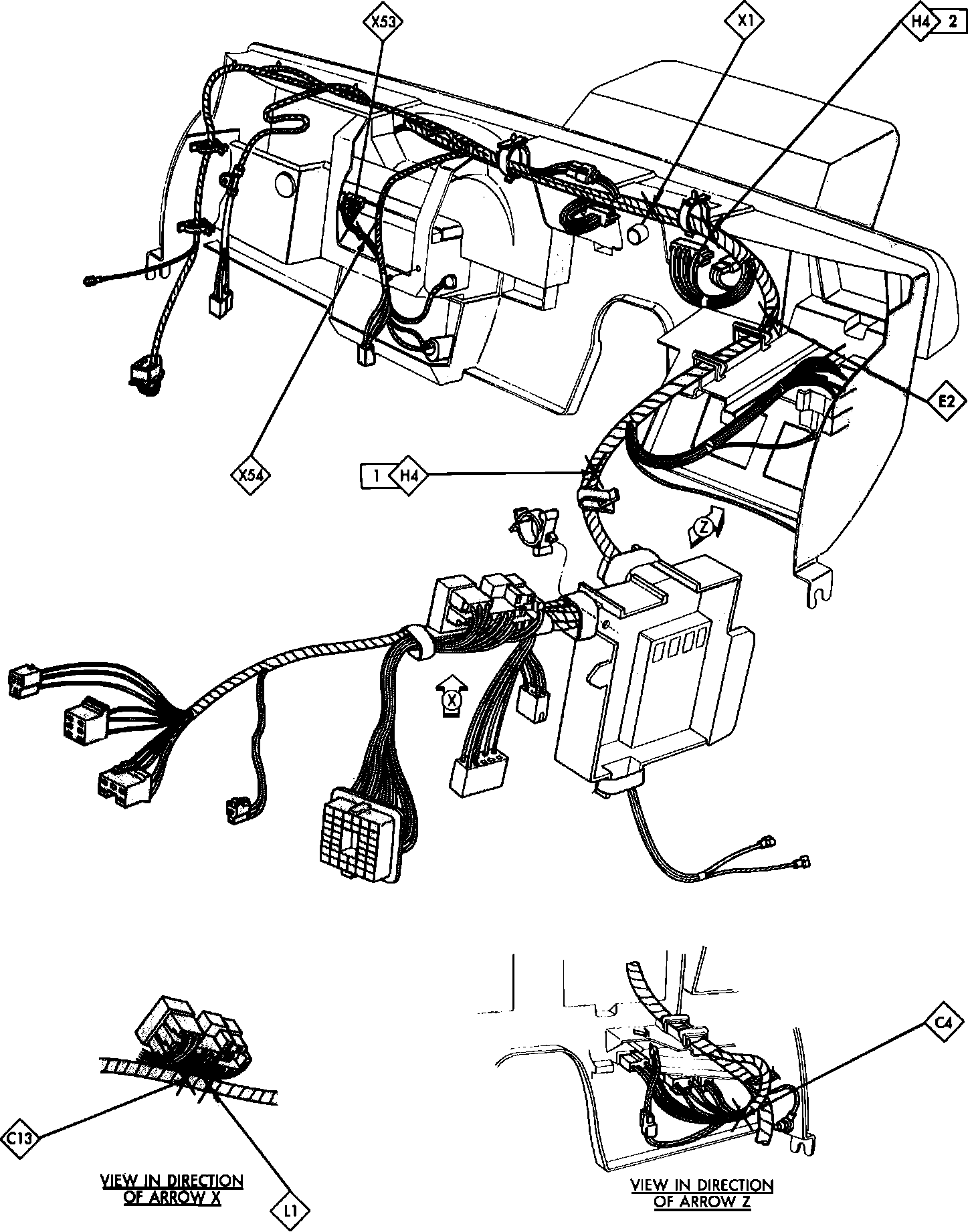 X53
X1
H4 2
E2
X54
1 H4
Z
X
C4
C13
VIEW IN DIRECTION OF ARROW X
L1
VIEW IN DIRECTION OF ARROW Z