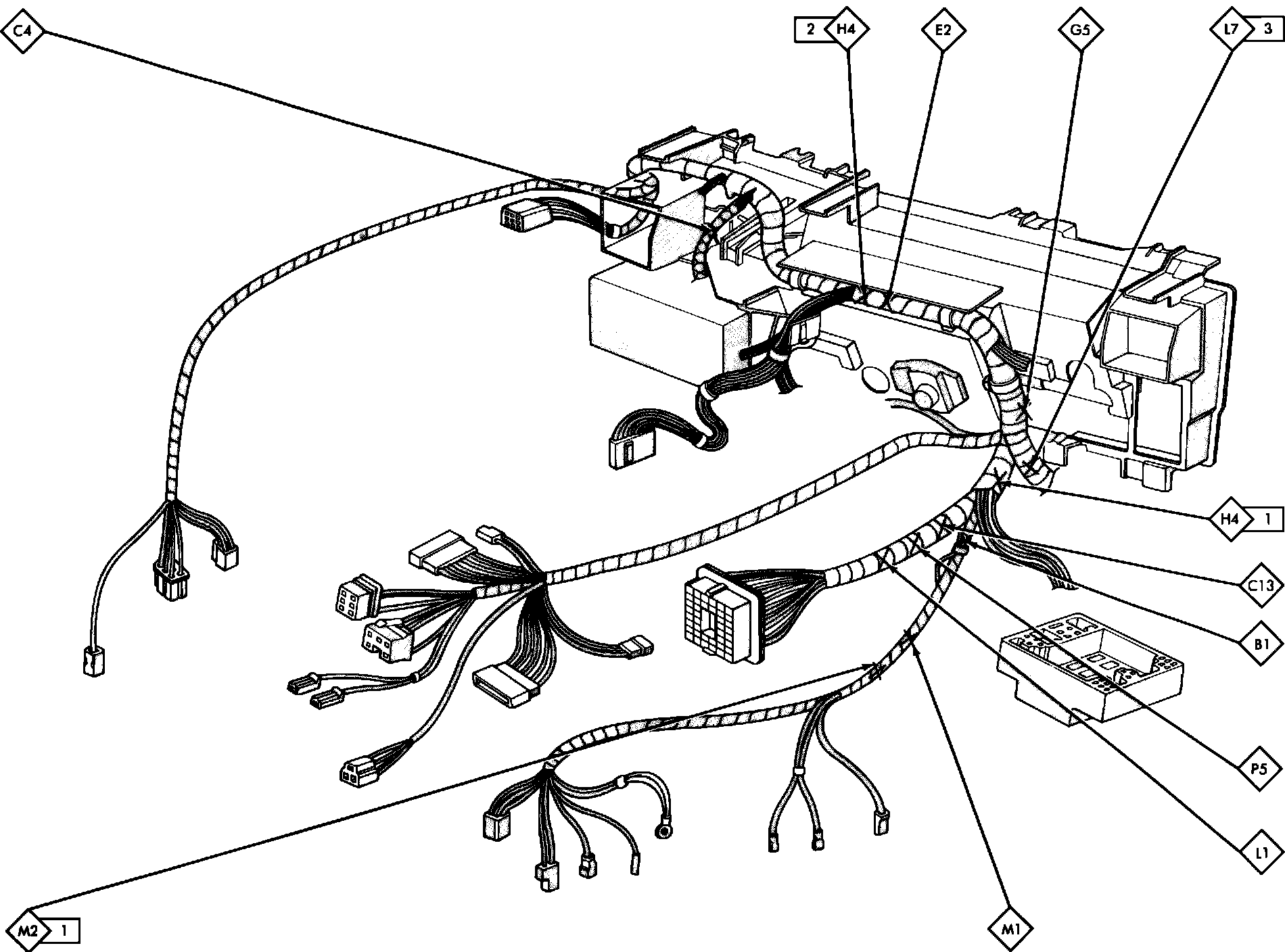 C4

2 H4

E2

G5

L7 3

H4 1

C13

B1

P5

L1

M1

M2 1