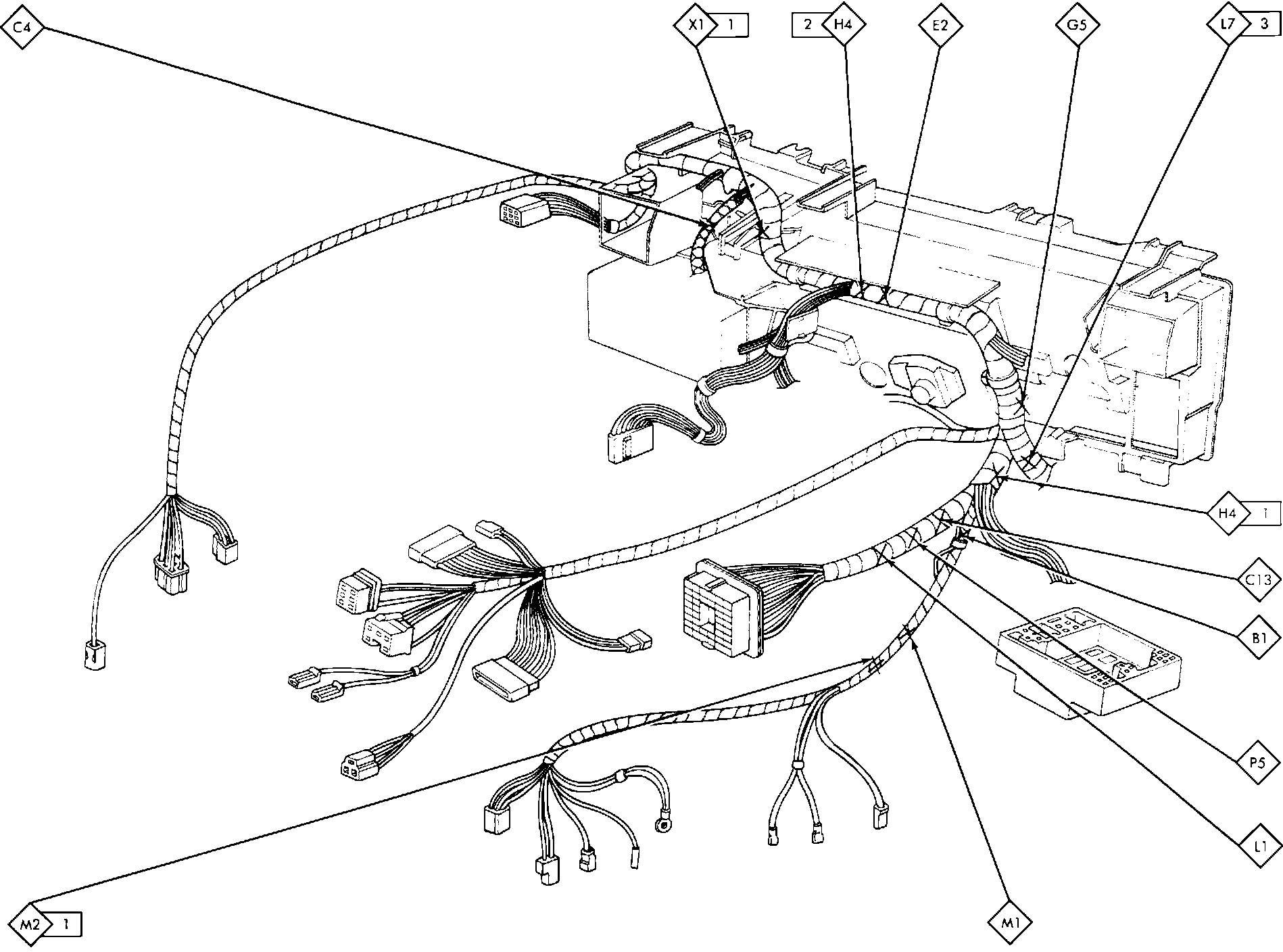 C4

X1 1

2 H4

E2

G5

L7 3

H4 1

C13

B1

P5

L1

M1

M2 1