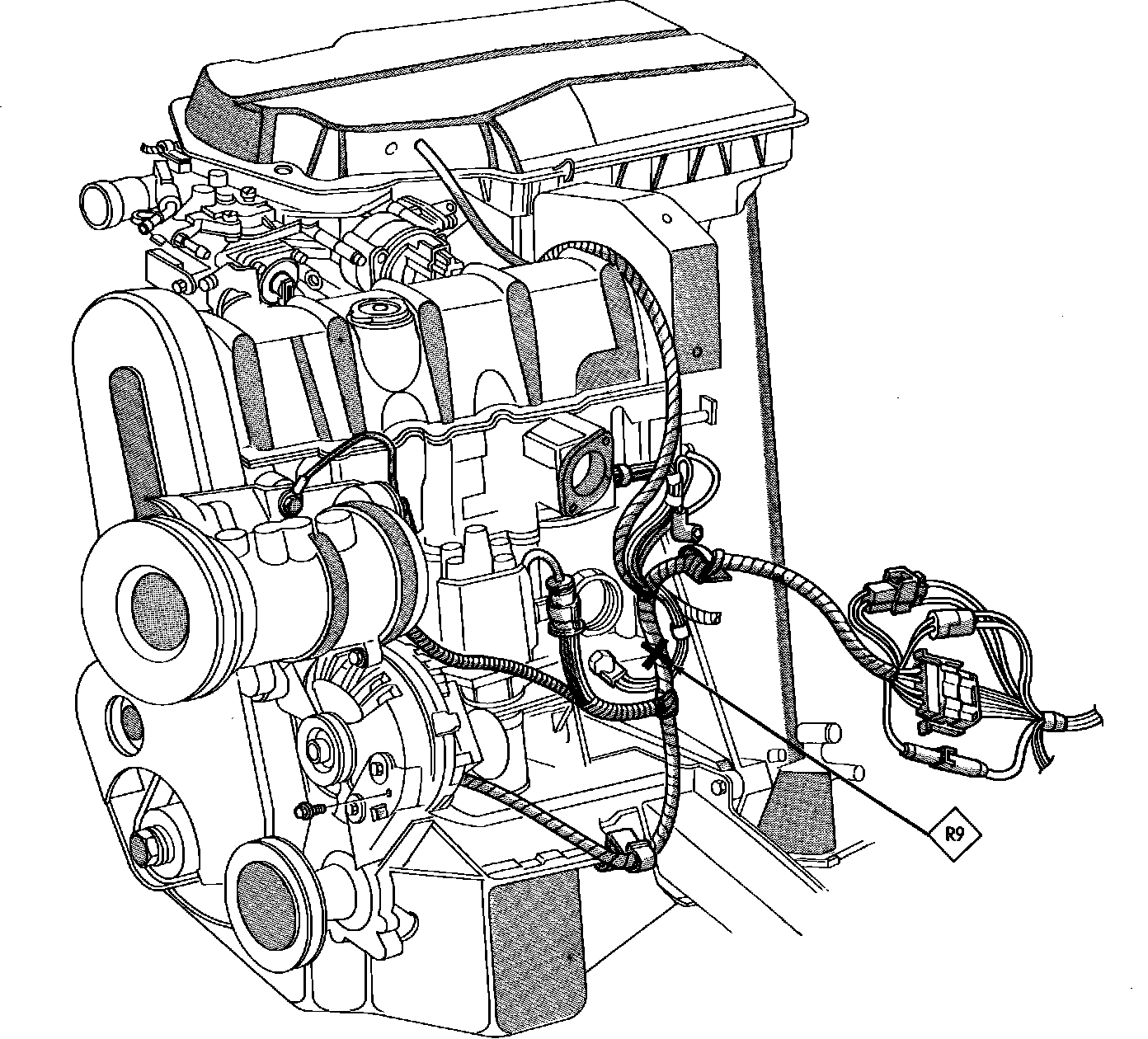 R9