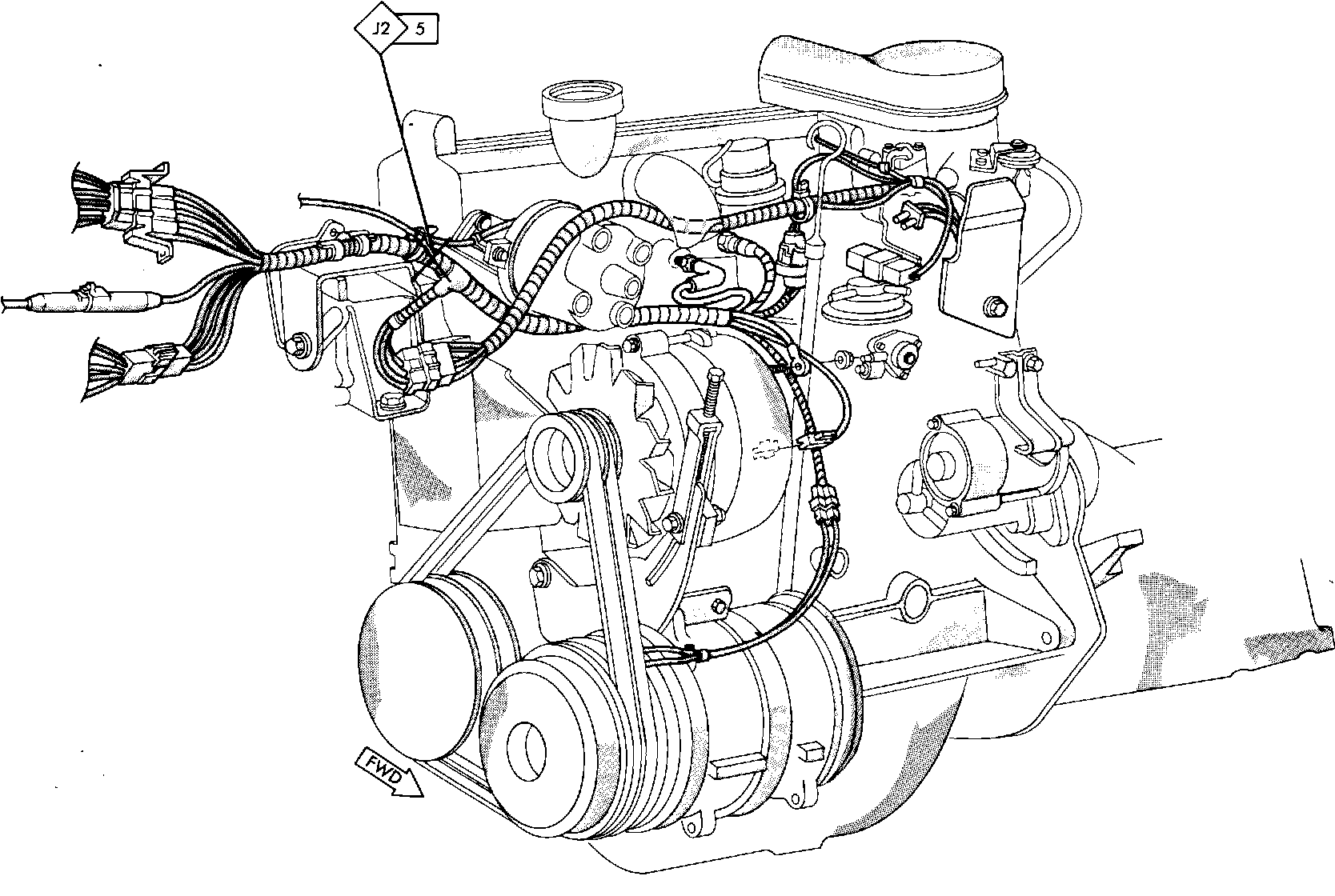 J2
5
FWD