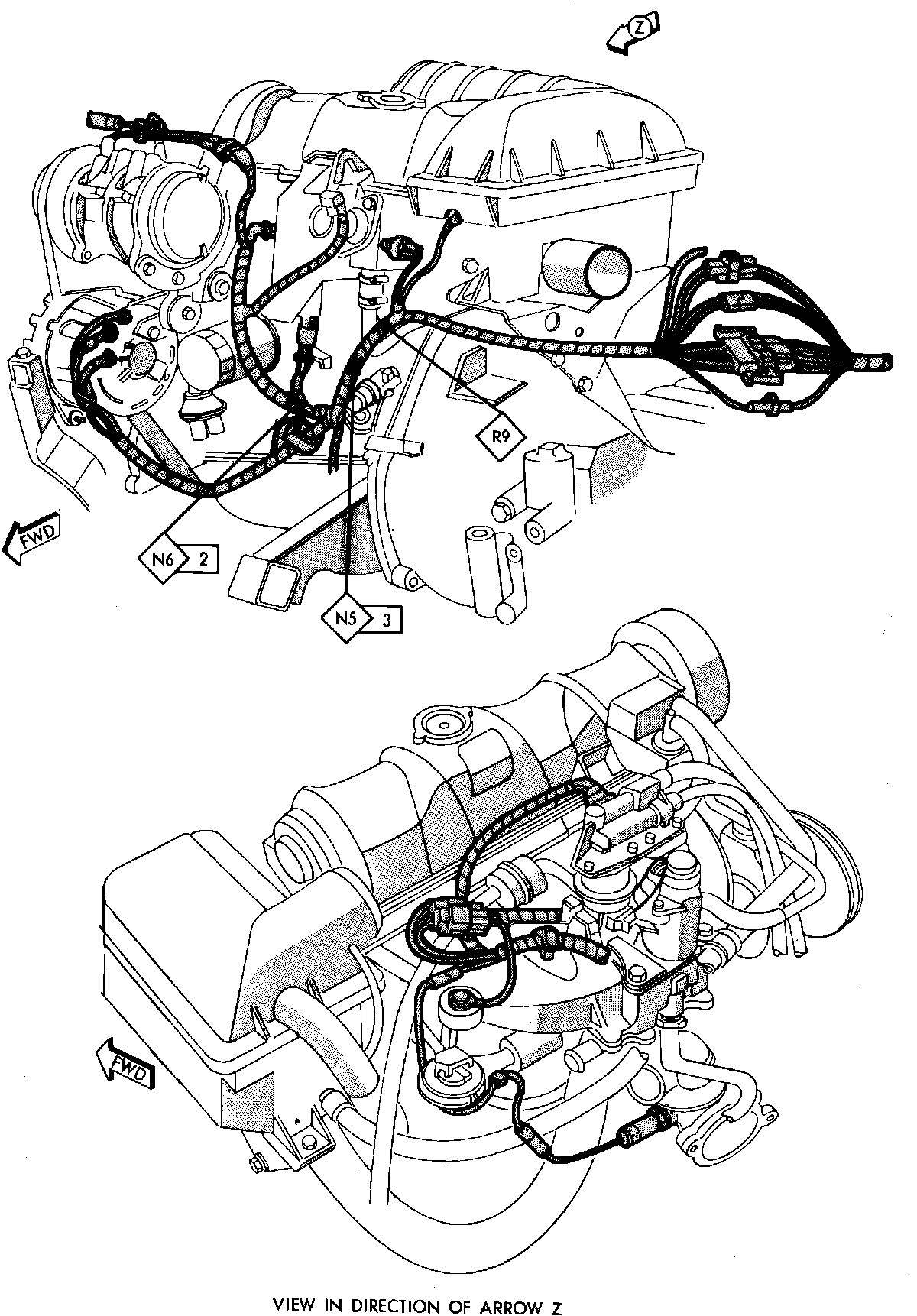 Z

R9

FWD

N6 2

N5 3

FWD

VIEW IN DIRECTION OF ARROW Z