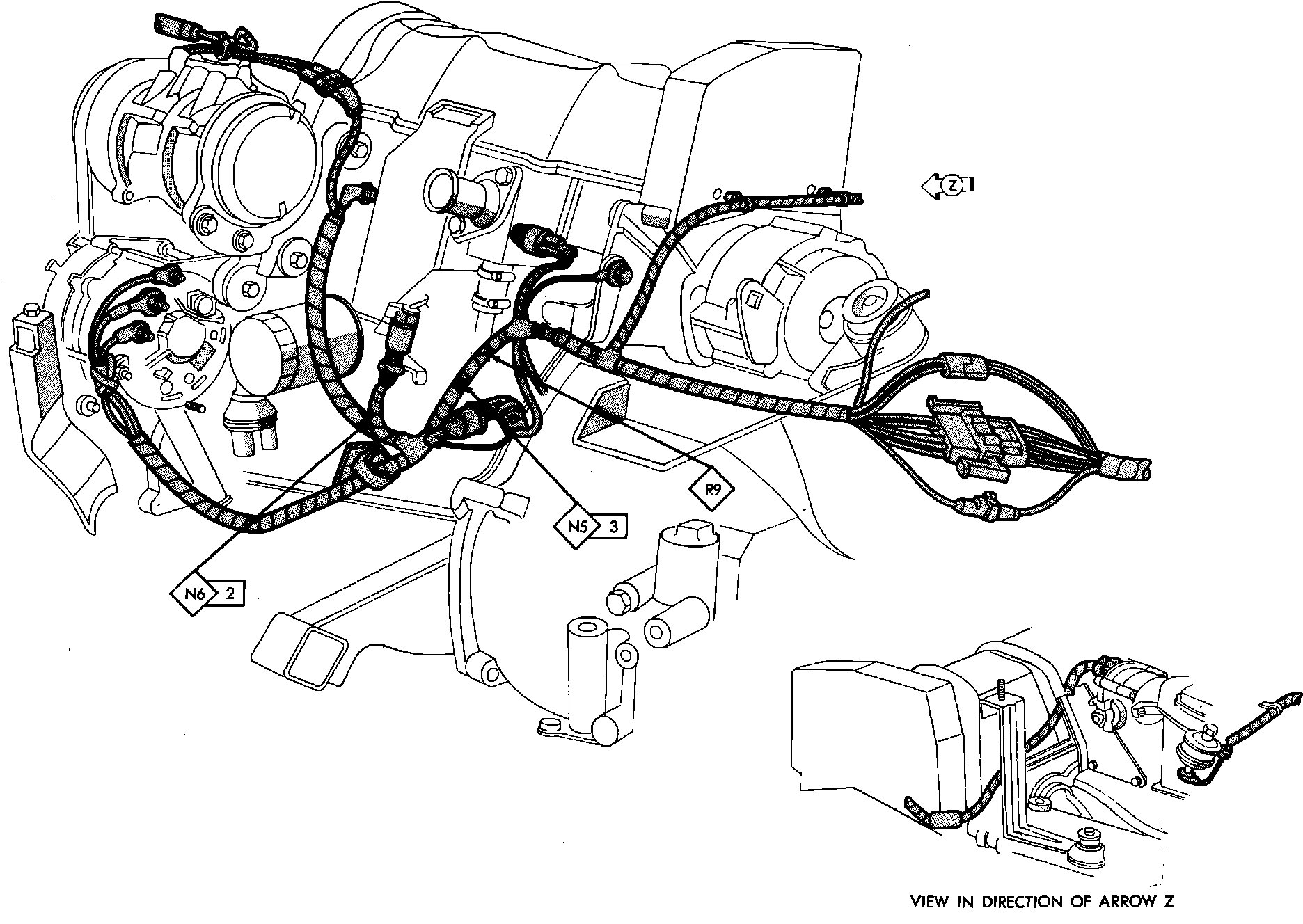 Z

R9

N5 3

N6 2

VIEW IN DIRECTION OF ARROW Z