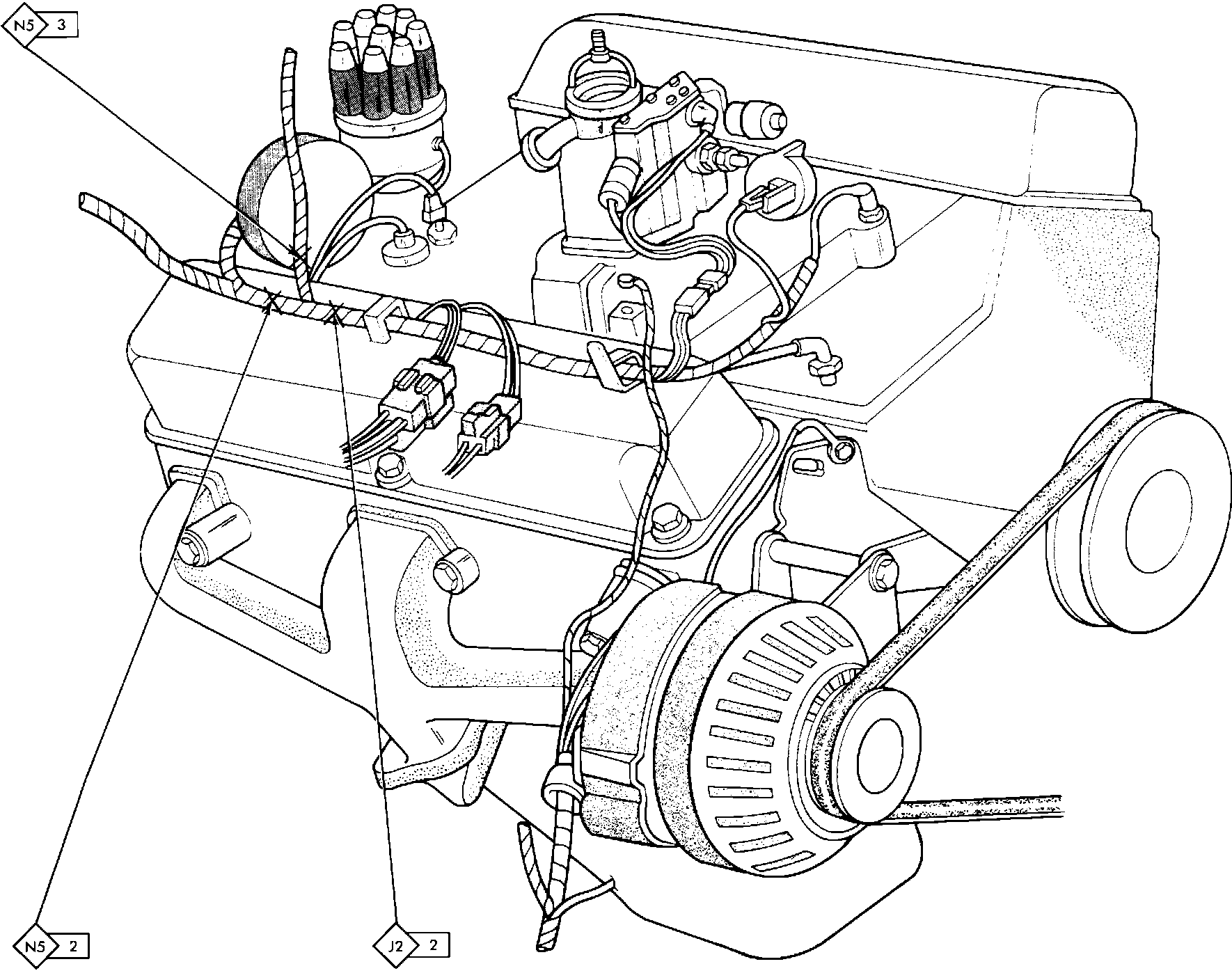 N5 3

N5 2

J2 2