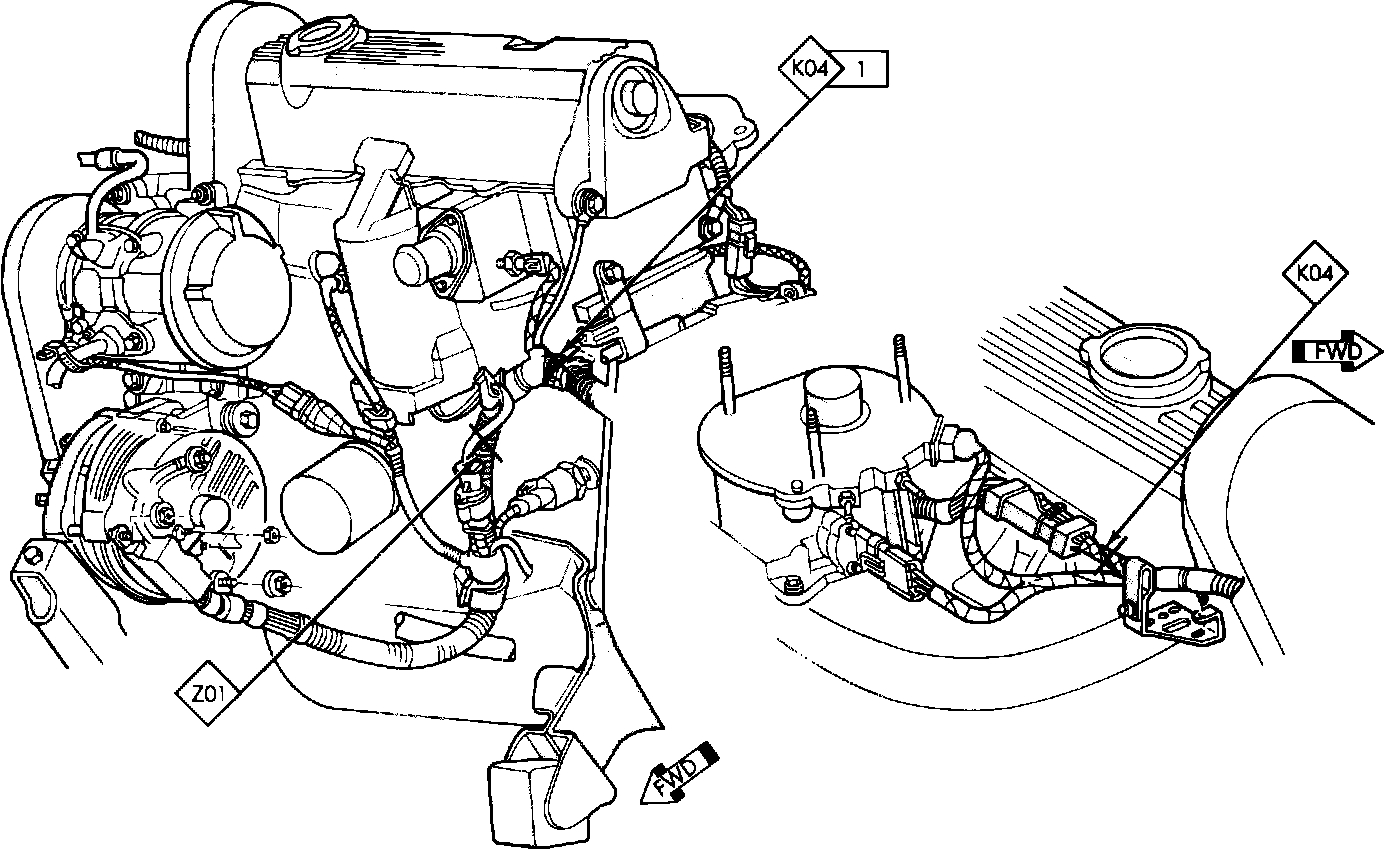 K04
1
K04
FWD
Z01
FWD