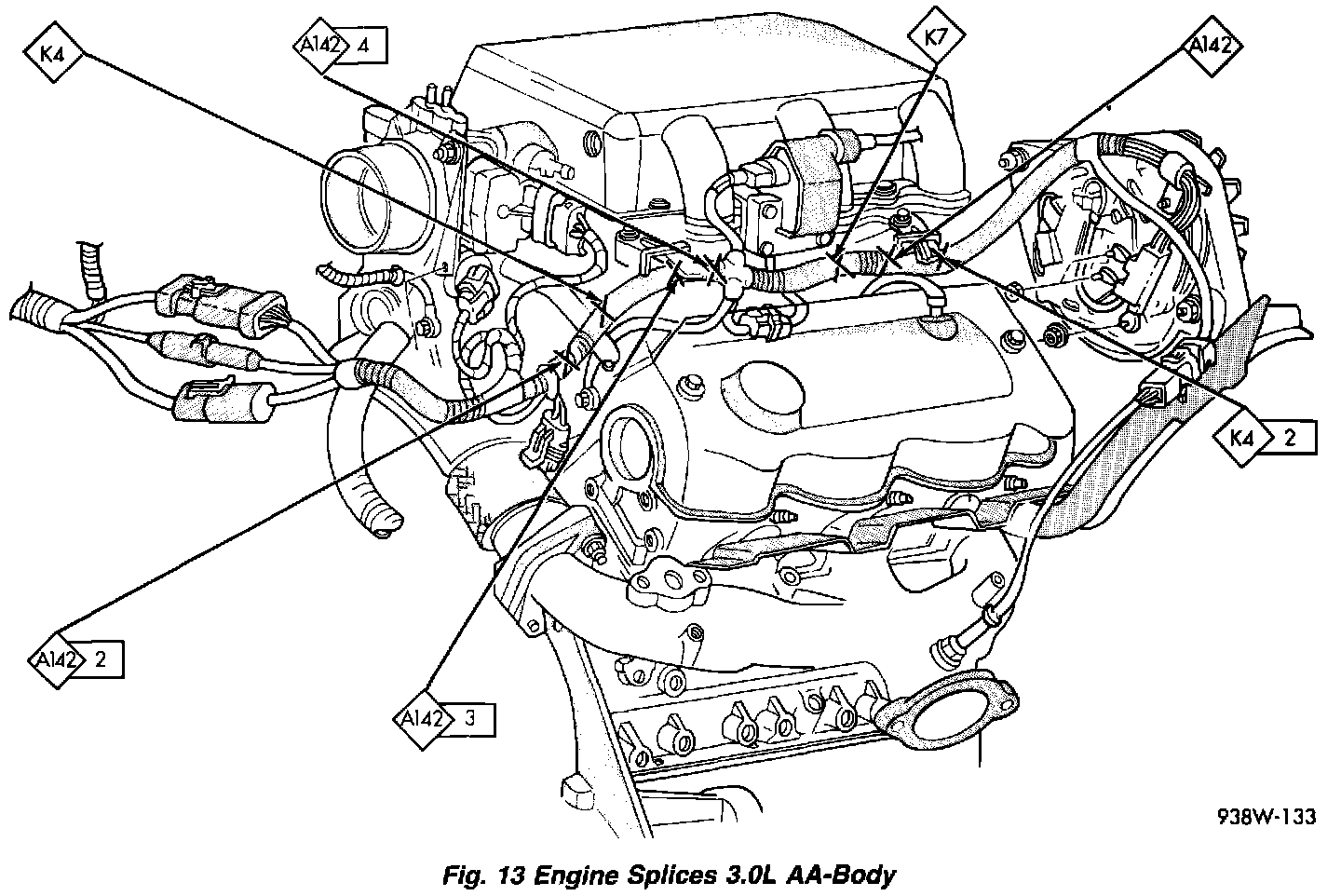 K4

A142 4

K7

A142

K4 2

A142 2

A142 3

938W-133

Fig. 13 Engine Splices 3.0L AA-Body