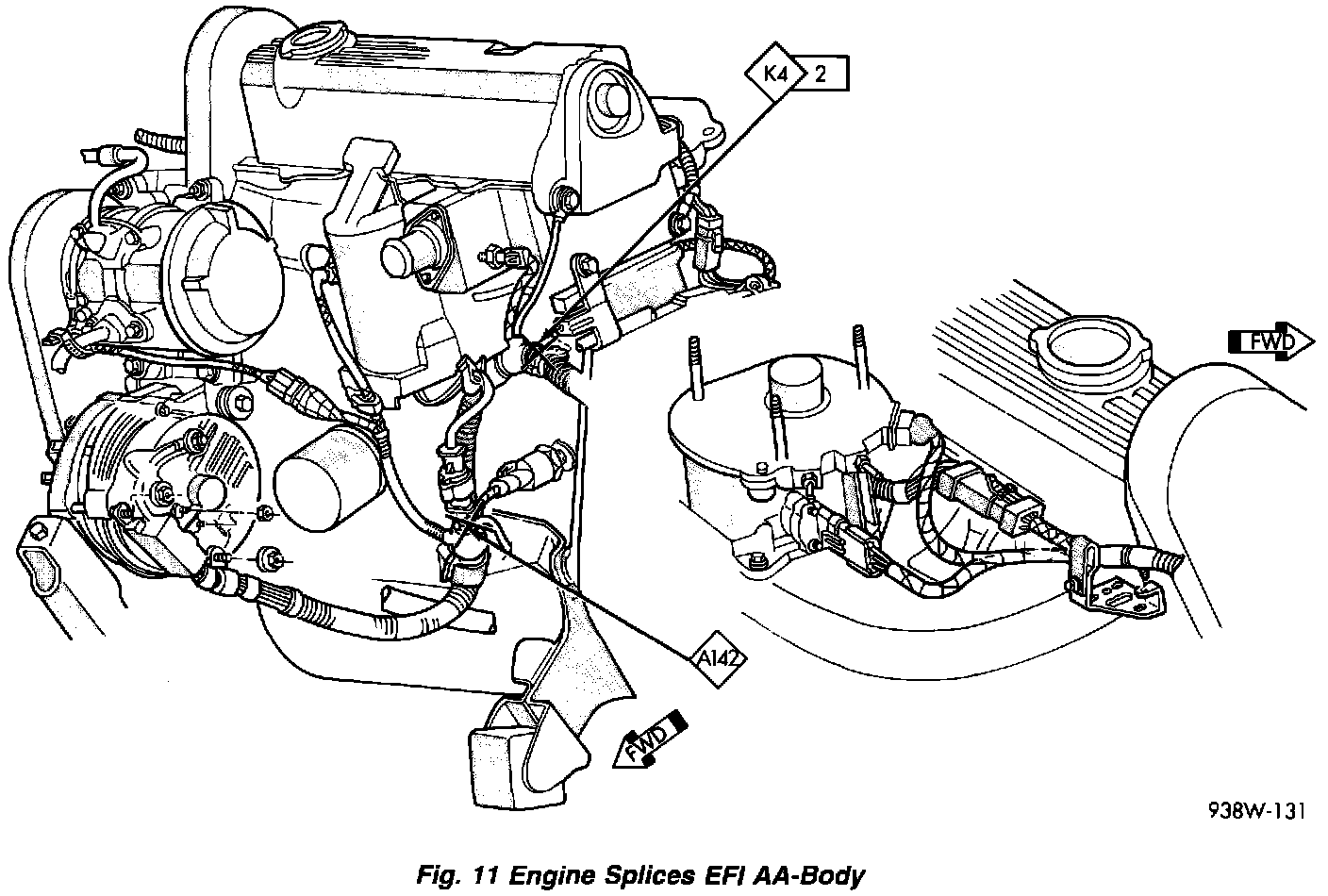 K4 2

FWD

A142

FWD

938W-131

Fig. 11 Engine Splices EFI AA-Body