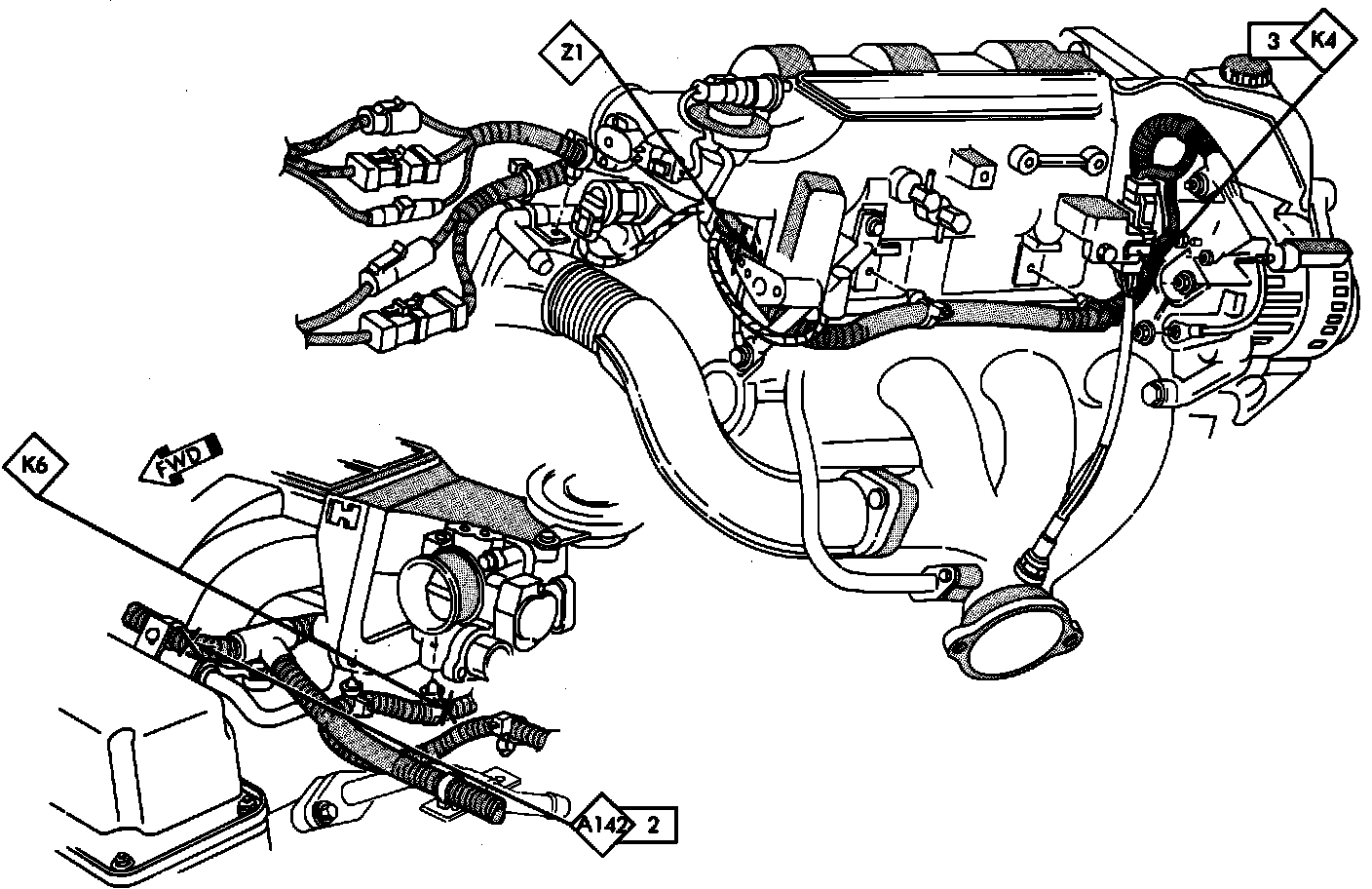 Z1

3

K4

K6

FWD

A142

2