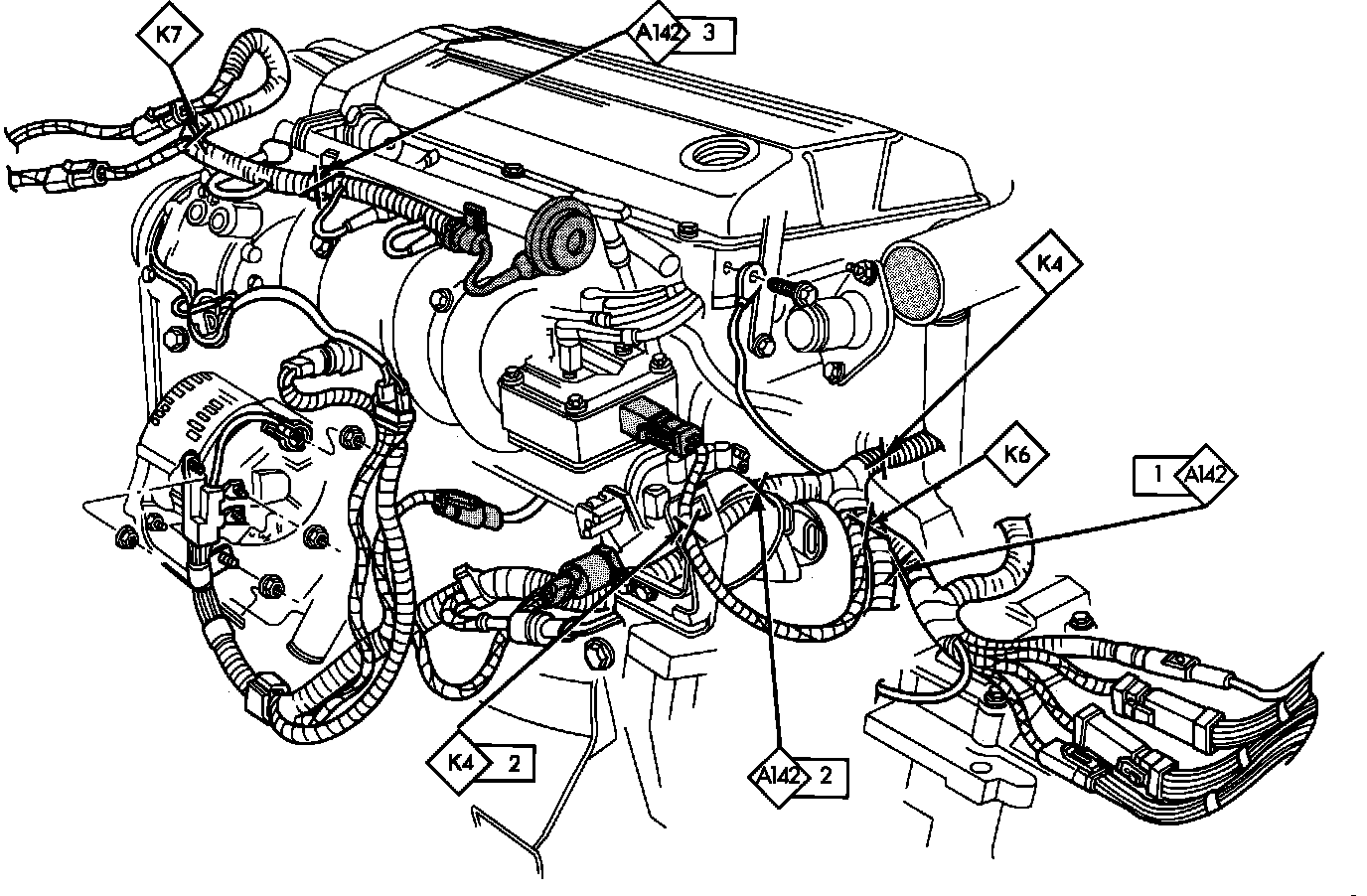 K7

A142 3

K4

K6

1 A142

K4 2

A142 2